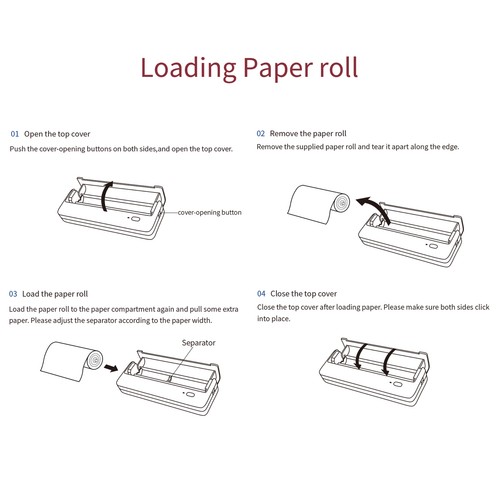 Loading Paper roll

01 Open the top cover
Push the cover-opening buttons on both sides,and open the top cover.

cover-opening button

02 Remove the paper roll
Remove the supplied paper roll and tear it apart along the edge.

03 Load the paper roll
Load the paper roll to the paper compartment again and pull some extra paper. Please adjust the separator according to the paper width.

Separator

04 Close the top cover
Close the top cover after loading paper. Please make sure both sides click into place.