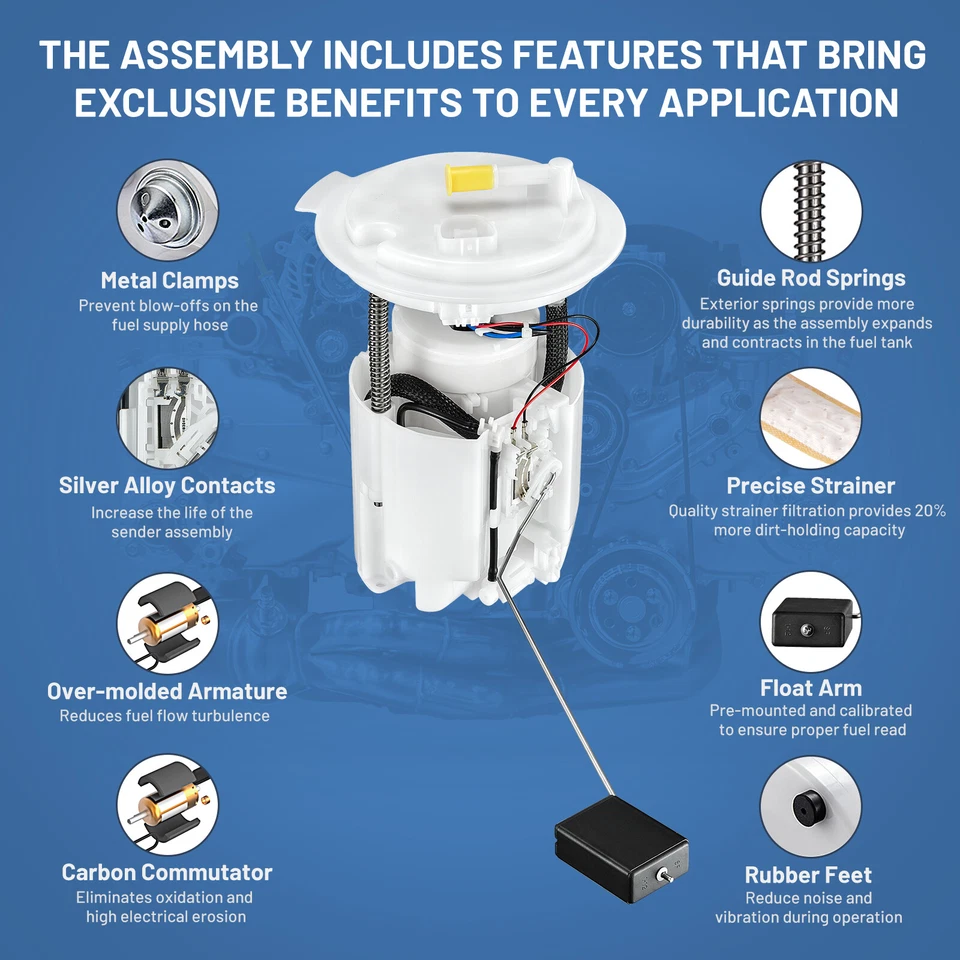 THE ASSEMBLY INCLUDES FEATURES THAT BRING EXCLUSIVE BENEFITS TO EVERY APPLICATION

Metal Clamps
Prevent blow-offs on the fuel supply hose

Silver Alloy Contacts
Increase the life of the sender assembly

Over-molded Armature
Reduces fuel flow turbulence

Carbon Commutator
Eliminates oxidation and high electrical erosion

Guide Rod Springs
Exterior springs provide more durability as the assembly expands and contracts in the fuel tank

Precise Strainer
Quality strainer filtration provides 20% more dirt-holding capacity

Float Arm
Pre-mounted and calibrated to ensure proper fuel read

Rubber Feet
Reduce noise and vibration during operation