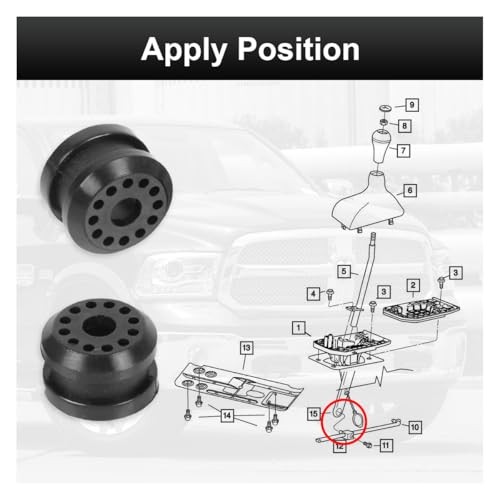 Apply Position

9
8
7
6
5
3
2
4
3
1
13
14
15
10
12
11