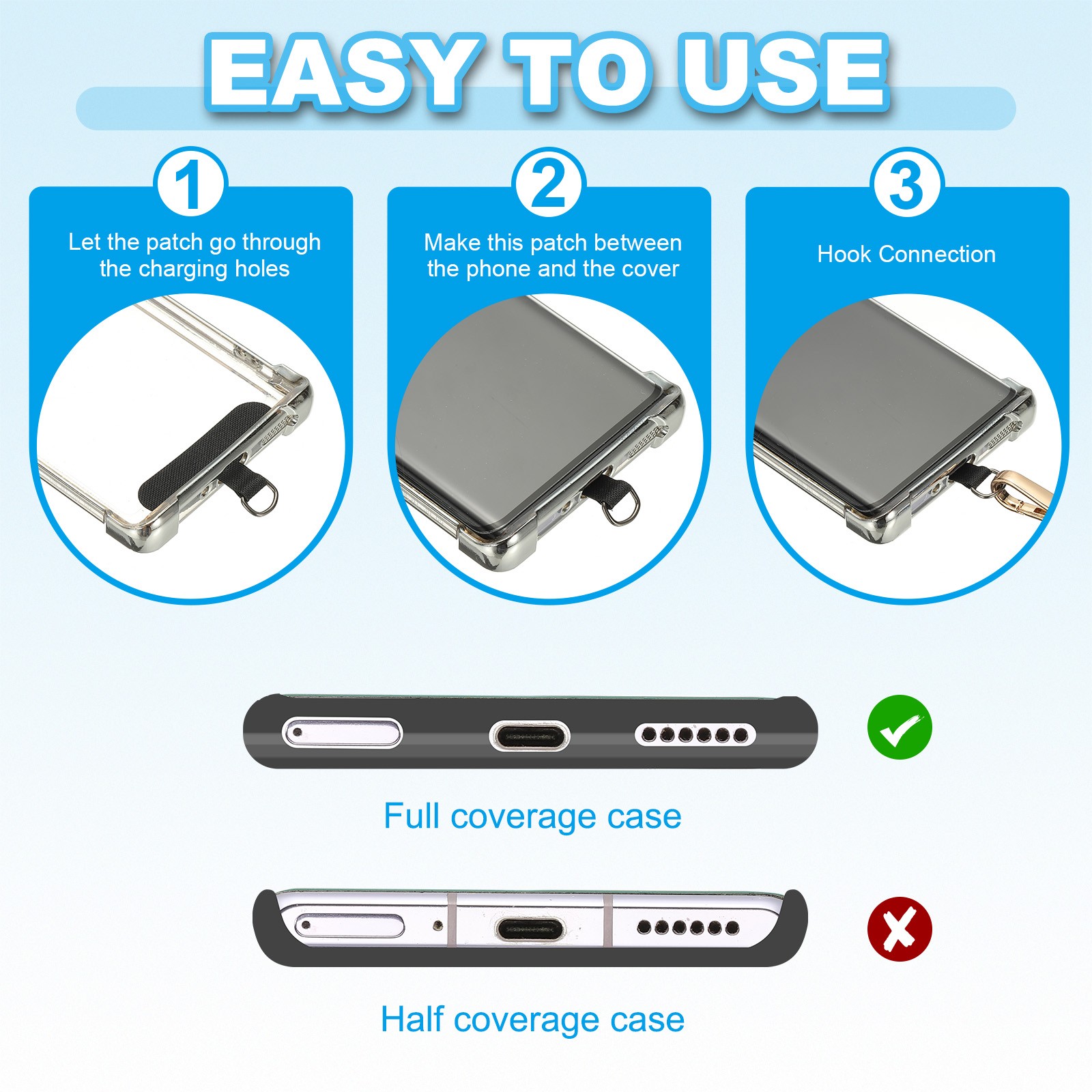 EASY TO USE

1
Let the patch go through the charging holes

2
Make this patch between the phone and the cover

3
Hook Connection

Full coverage case

Half coverage case