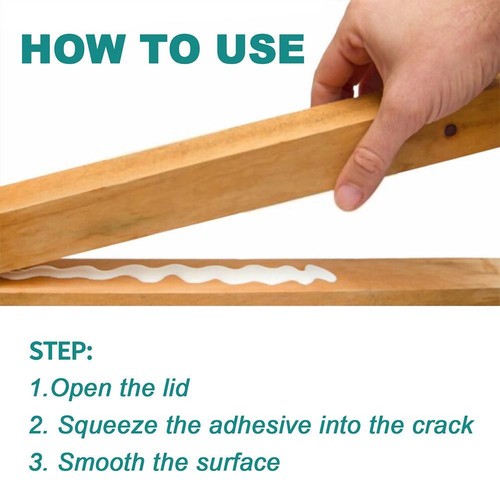 HOW TO USE

STEP:
1.Open the lid
2. Squeeze the adhesive into the crack
3. Smooth the surface