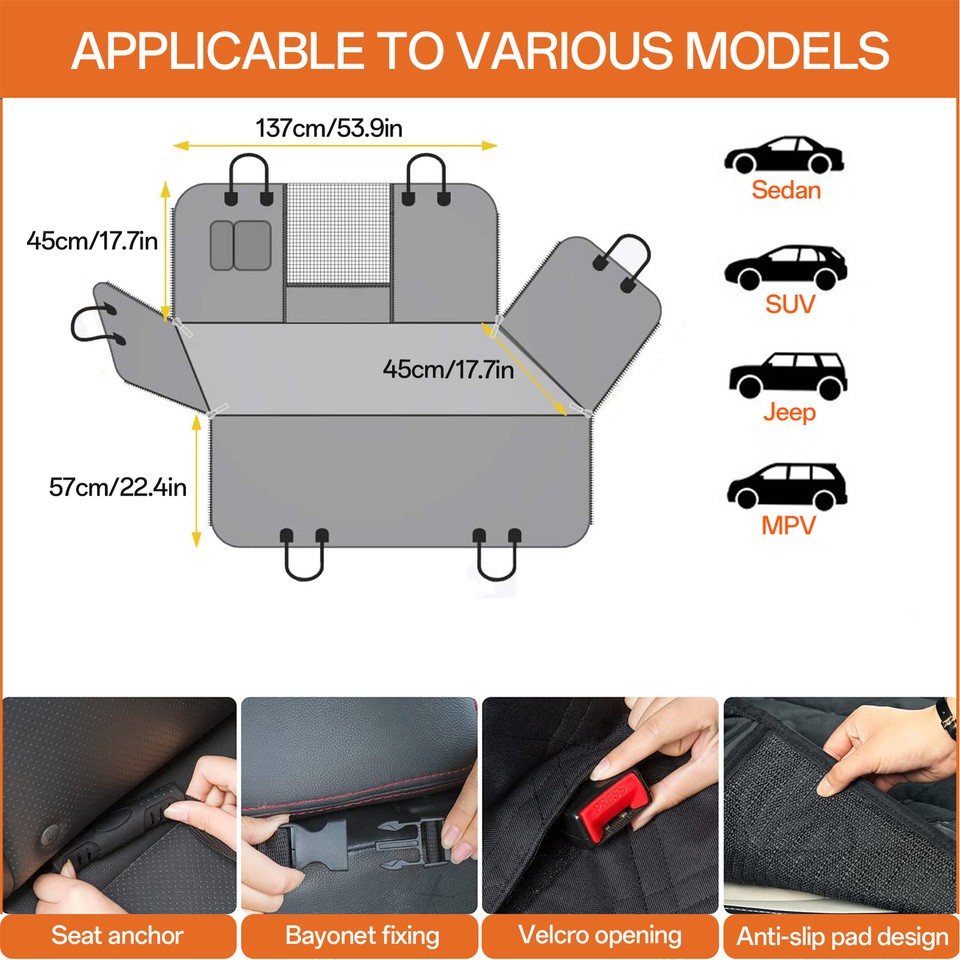 APPLICABLE TO VARIOUS MODELS

137cm/53.9in

45cm/17.7in

45cm/17.7in

57cm/22.4in

Sedan

SUV

Jeep

MPV

PRESS

Seat anchor

Bayonet fixing

Velcro opening

Anti-slip pad design