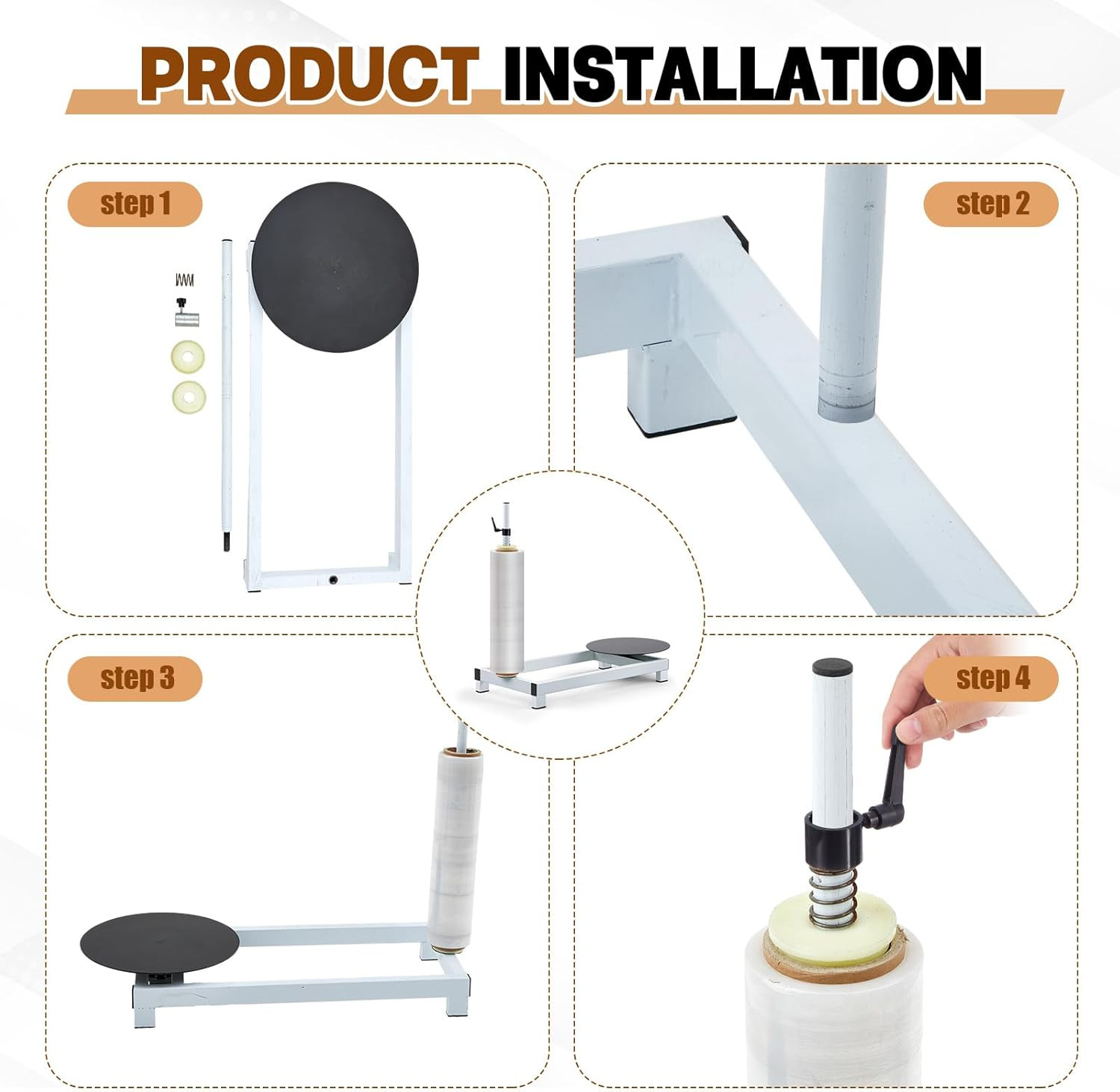 PRODUCT INSTALLATION

step 1

step 2

step 3

step 4