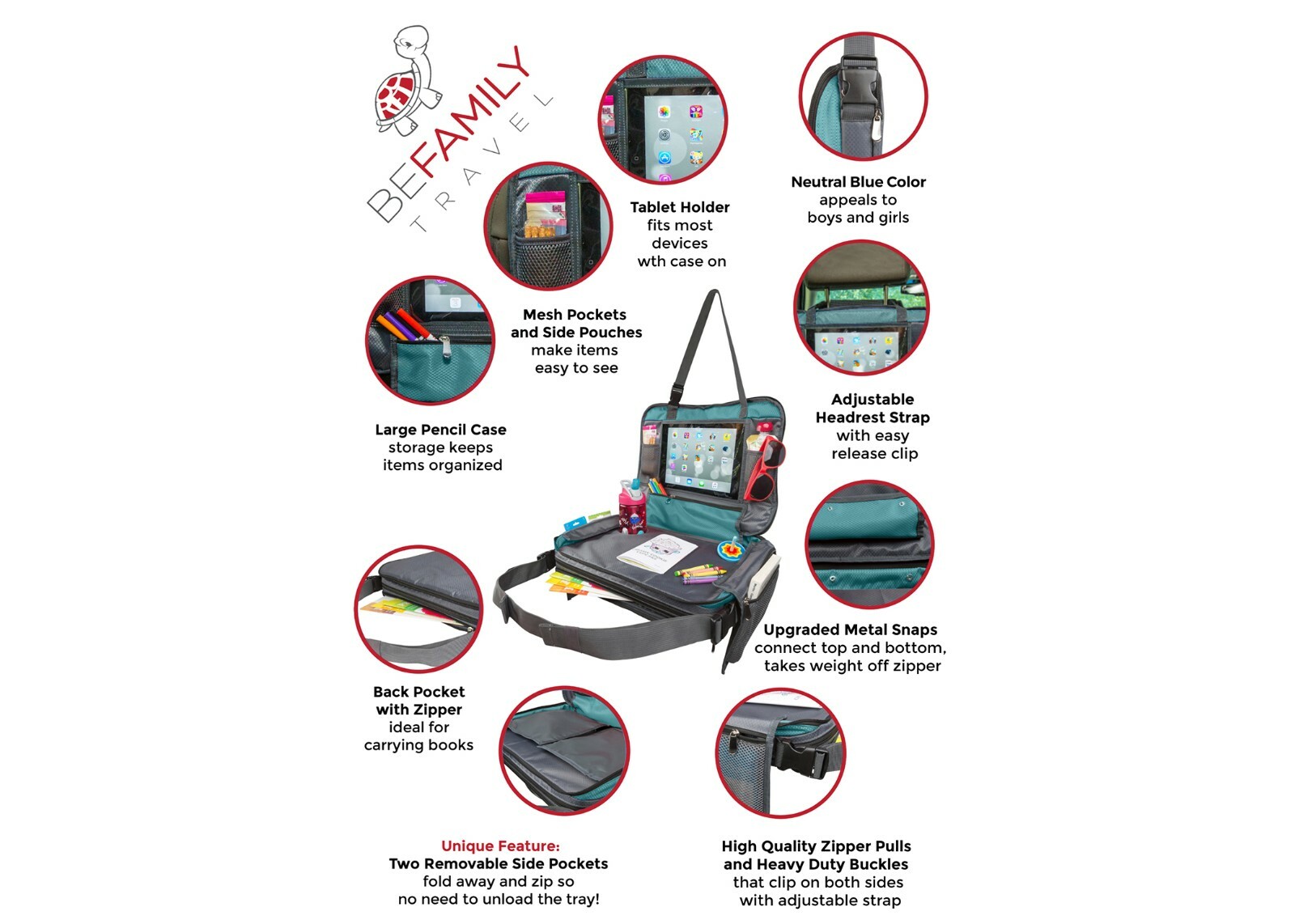 BEFAMILY
TRAVEL

Tablet Holder
fits most
devices
wth case on

Neutral Blue Color
appeals to
boys and girls

Mesh Pockets
and Side Pouches
make items
easy to see

Large Pencil Case
storage keeps
items organized

Adjustable
Headrest Strap
with easy
release clip

Upgraded Metal Snaps
connect top and bottom,
takes weight off zipper

Back Pocket
with Zipper
ideal for
carrying books

Unique Feature:
Two Removable Side Pockets
fold away and zip so
no need to unload the tray!

High Quality Zipper Pulls
and Heavy Duty Buckles
that clip on both sides
with adjustable strap