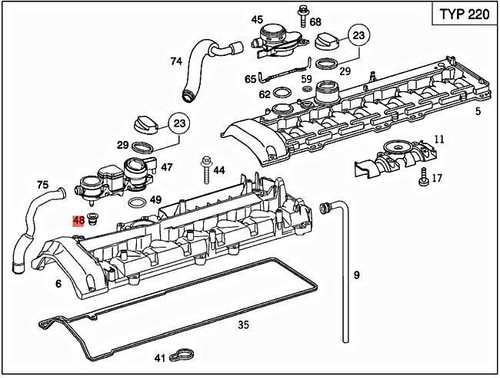 TYP 220

45
68
23
74
29
65
59
62
5
23
29
11
47
44
17
75
49
48
9
6
35
41