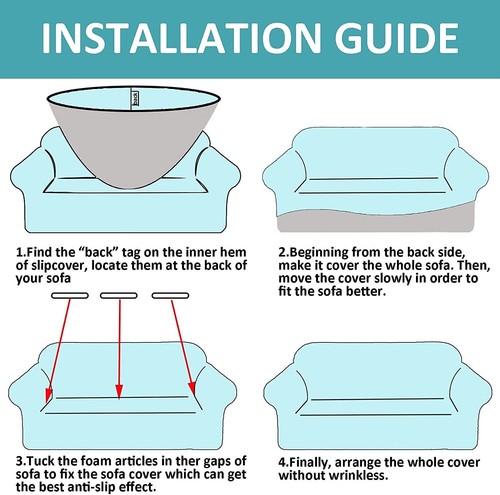 INSTALLATION GUIDE

back

1.Find the “back” tag on the inner hem of slipcover, locate them at the back of your sofa

2.Beginning from the back side, make it cover the whole sofa. Then, move the cover slowly in order to fit the sofa better.

3.Tuck the foam articles in ther gaps of sofa to fix the sofa cover which can get the best anti-slip effect.

4.Finally, arrange the whole cover without wrinkless.