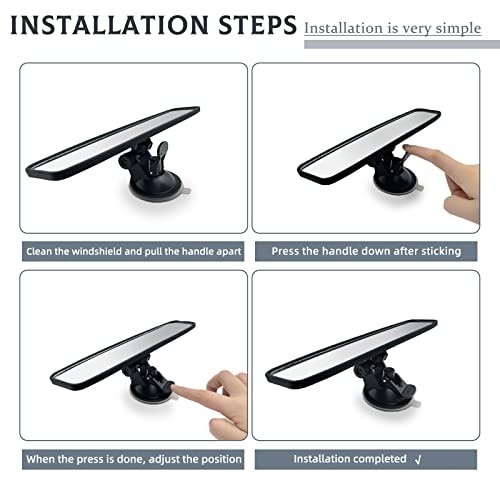 INSTALLATION STEPS Installation is very simple

Clean the windshield and pull the handle apart

Press the handle down after sticking

When the press is done, adjust the position

Installation completed √