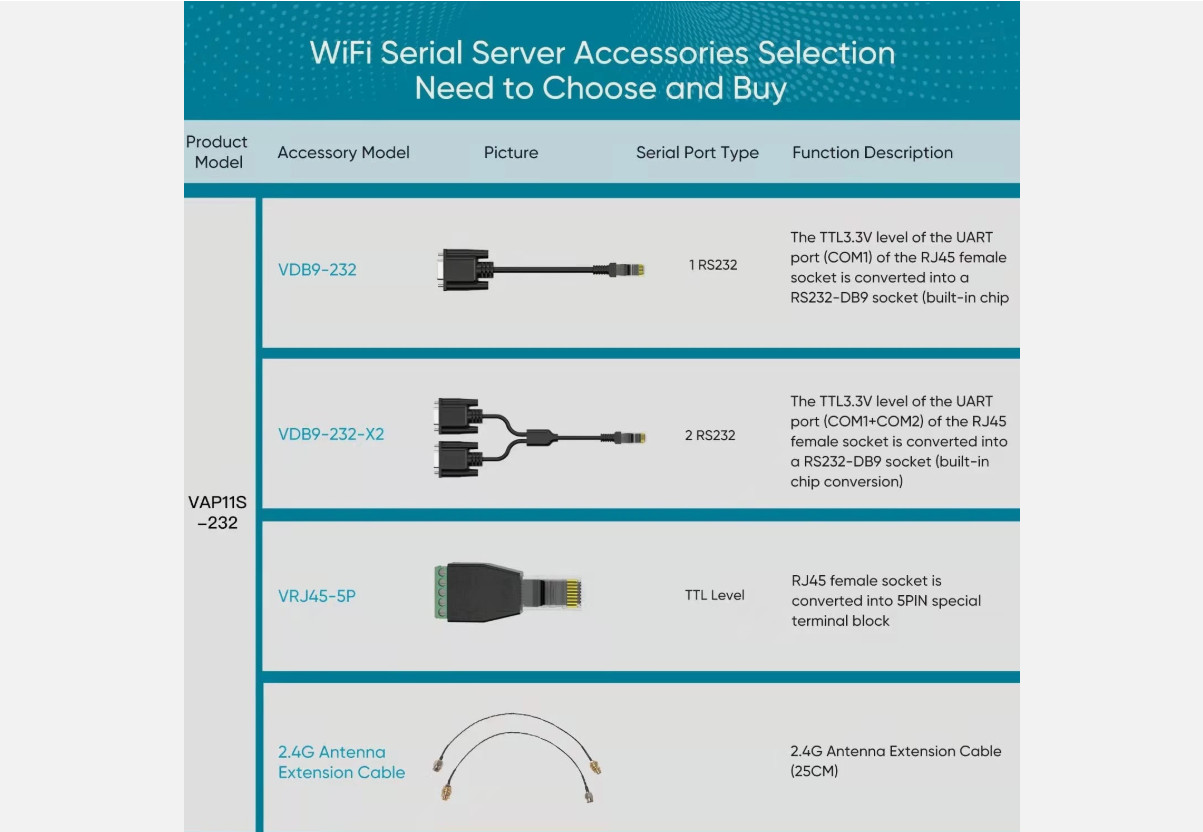 WiFi Serial Server Accessories Selection
Need to Choose and Buy

| Product Model | Accessory Model | Picture | Serial Port Type | Function Description |
|---|---|---|---|---|
| VAP11S -232 | VDB9-232 | | 1 RS232 | The TTL3.3V level of the UART port (COM1) of the RJ45 female socket is converted into a RS232-DB9 socket (built-in chip |
| | VDB9-232-X2 | | 2 RS232 | The TTL3.3V level of the UART port (COM1+COM2) of the RJ45 female socket is converted into a RS232-DB9 socket (built-in chip conversion) |
| | VRJ45-5P | | TTL Level | RJ45 female socket is converted into 5PIN special terminal block |
| | 2.4G Antenna Extension Cable | | | 2.4G Antenna Extension Cable (25CM) |