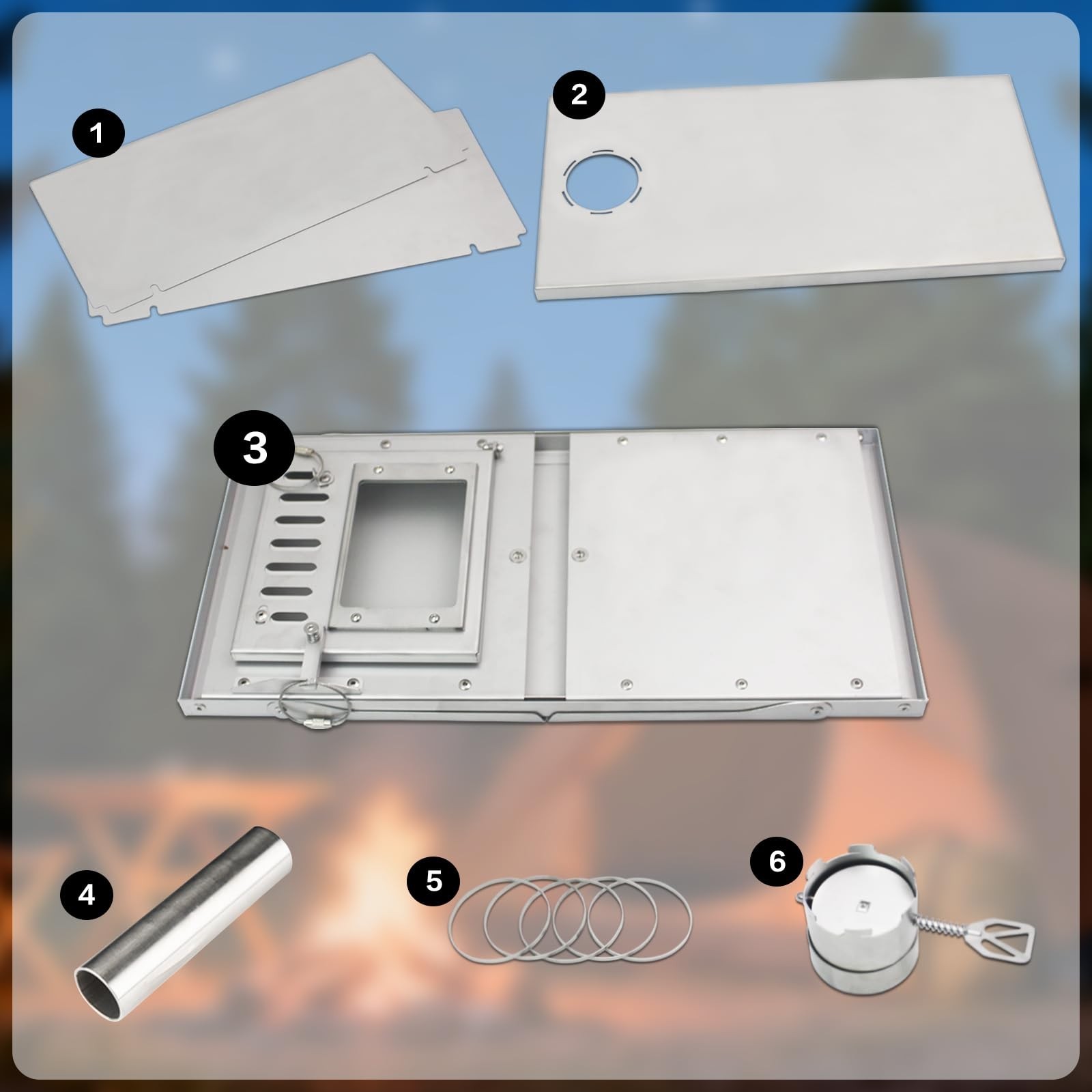 1
2
3
4
5
6