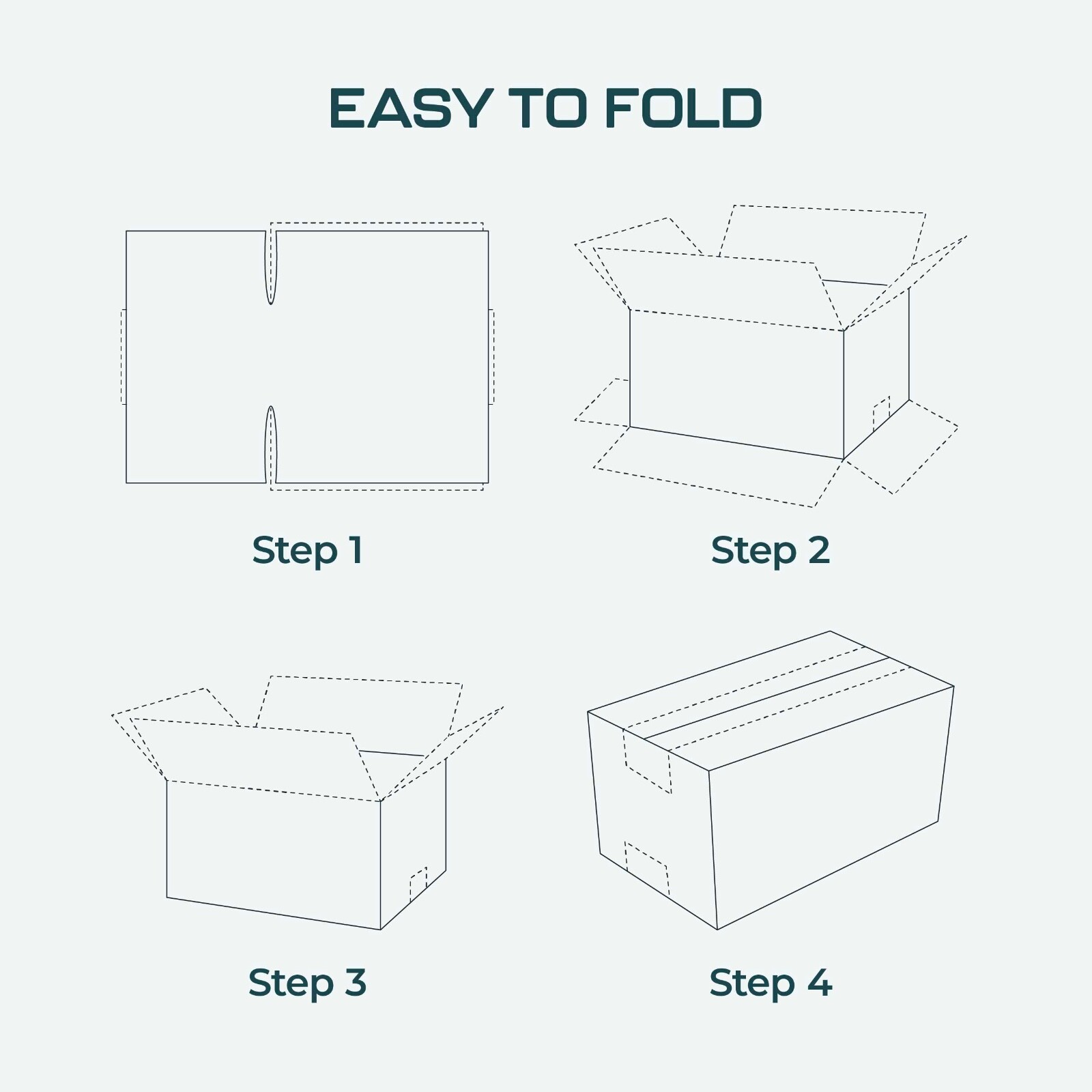 EASY TO FOLD

Step 1

Step 2

Step 3

Step 4