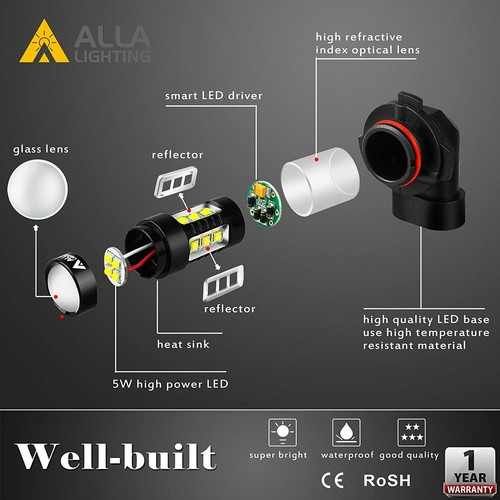 ALLA LIGHTING

high refractive index optical lens

smart LED driver

glass lens

reflector

reflector

heat sink

5W high power LED

high quality LED base use high temperature resistant material

Well-built

super bright

waterproof

good quality

CE RoSH

1 YEAR WARRANTY