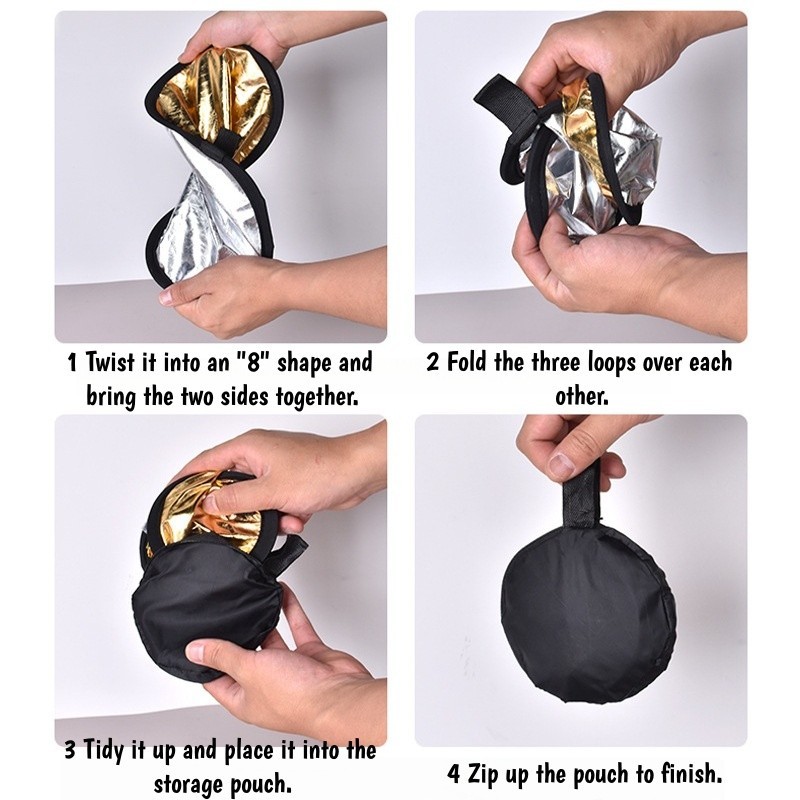 1 Twist it into an "8" shape and bring the two sides together.

2 Fold the three loops over each other.

3 Tidy it up and place it into the storage pouch.

4 Zip up the pouch to finish.