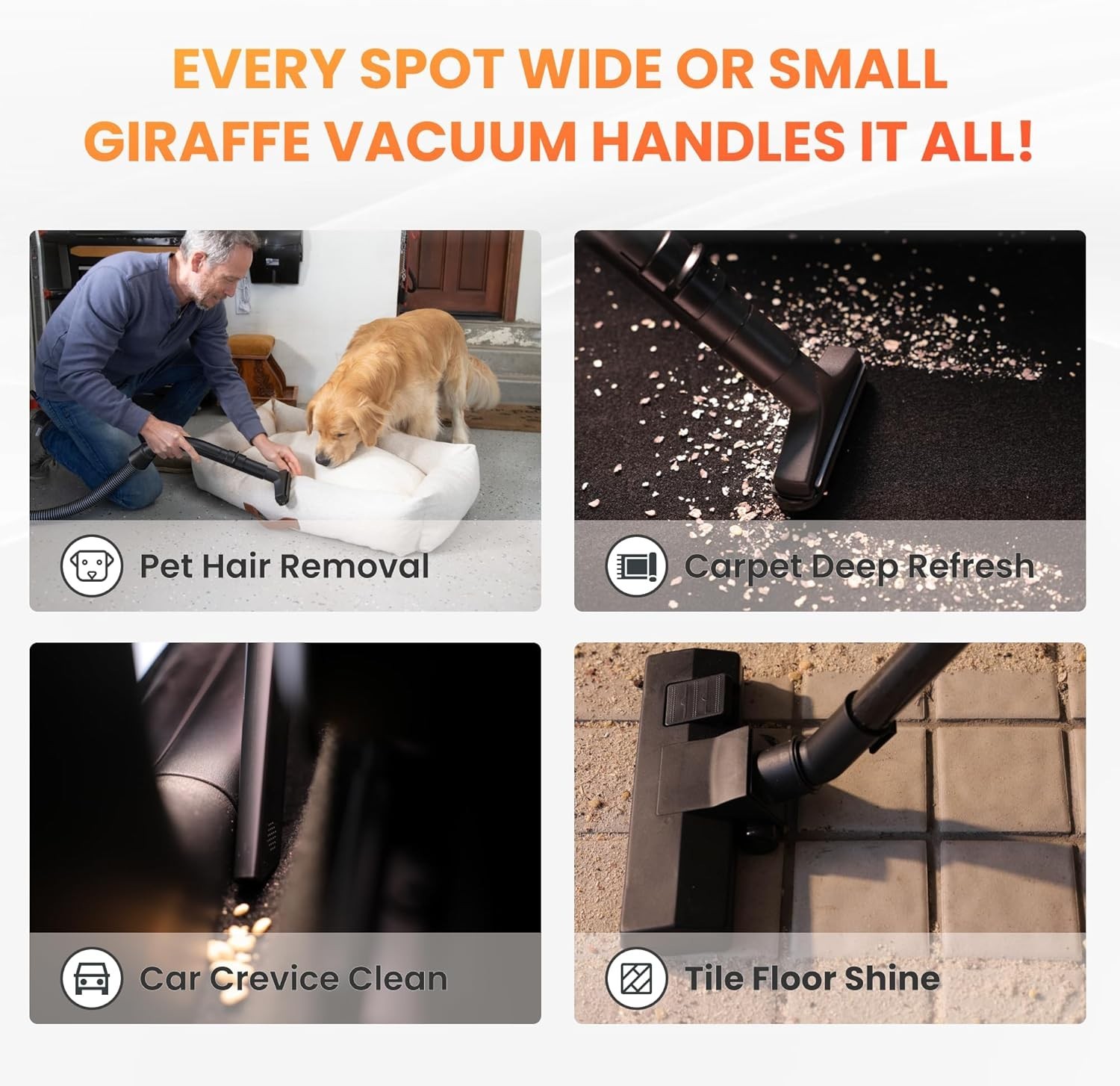 EVERY SPOT WIDE OR SMALL
GIRAFFE VACUUM HANDLES IT ALL!

Pet Hair Removal

Carpet Deep Refresh

Car Crevice Clean

Tile Floor Shine