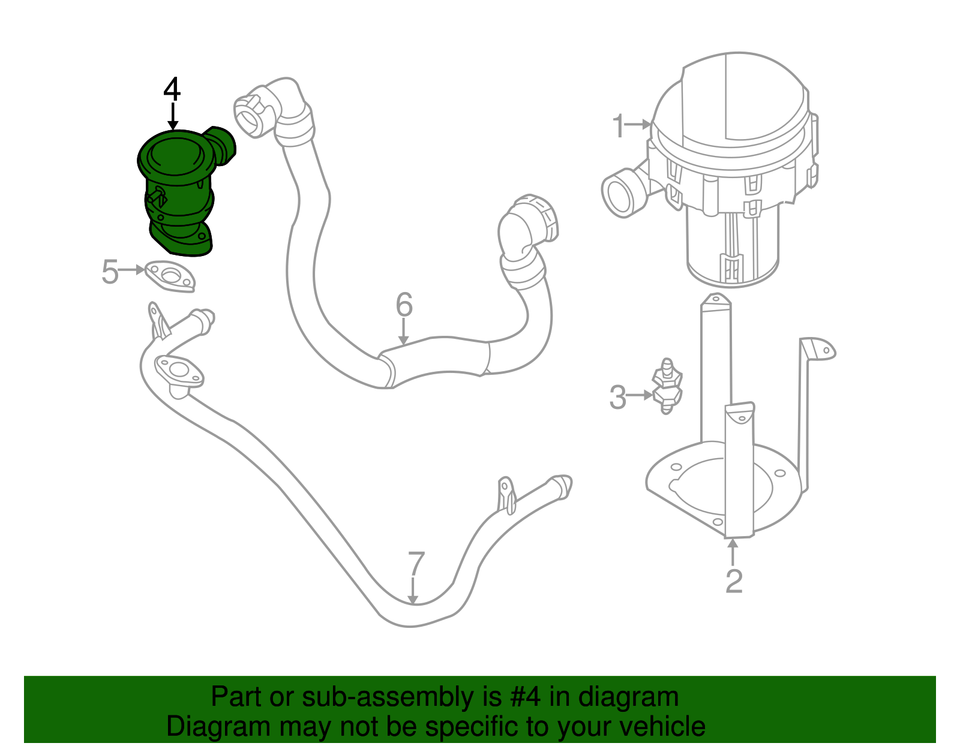 4
1
5
6
3
7
2

Part or sub-assembly is #4 in diagram
Diagram may not be specific to your vehicle