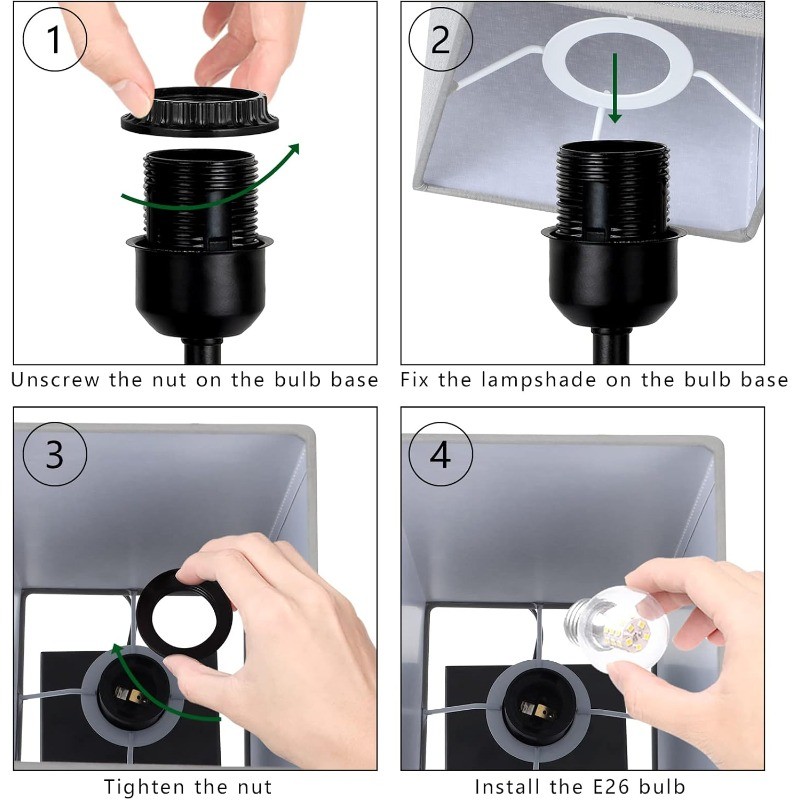 1

Unscrew the nut on the bulb base

2

Fix the lampshade on the bulb base

3

Tighten the nut

4

Install the E26 bulb