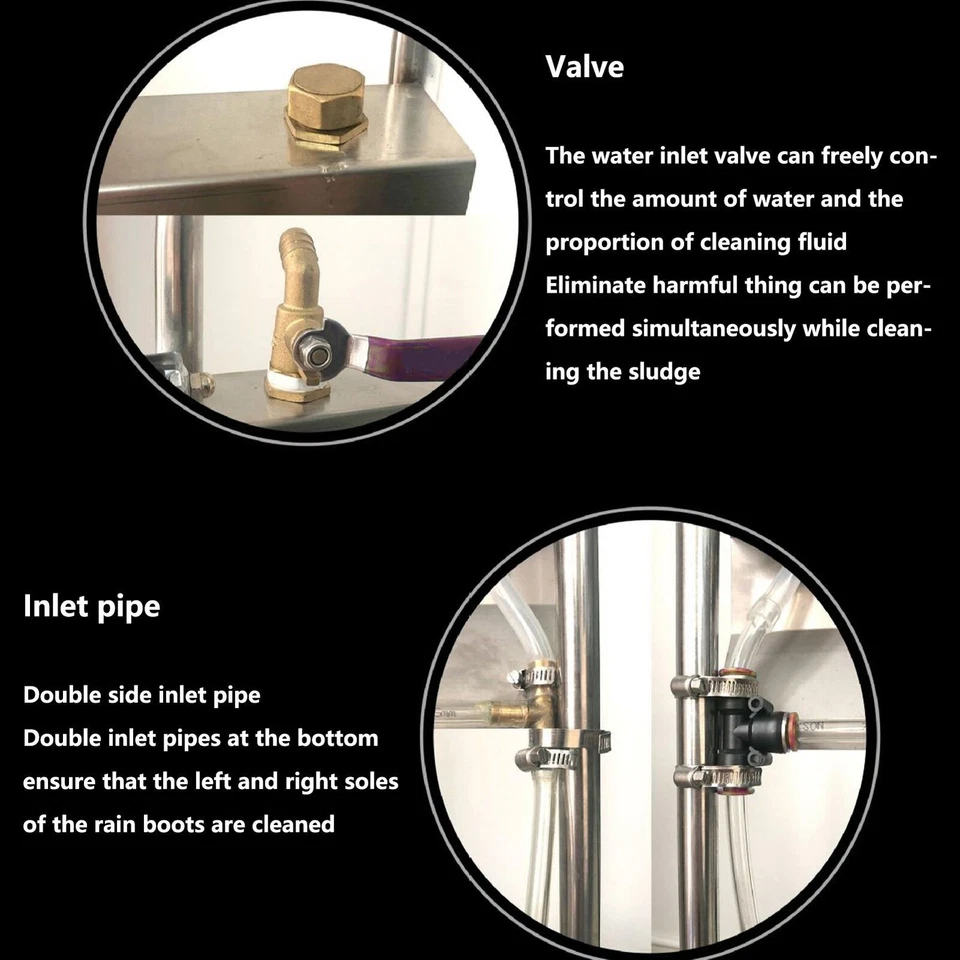 Valve

The water inlet valve can freely control the amount of water and the proportion of cleaning fluid
Eliminate harmful thing can be performed simultaneously while cleaning the sludge

Inlet pipe

Double side inlet pipe
Double inlet pipes at the bottom ensure that the left and right soles of the rain boots are cleaned