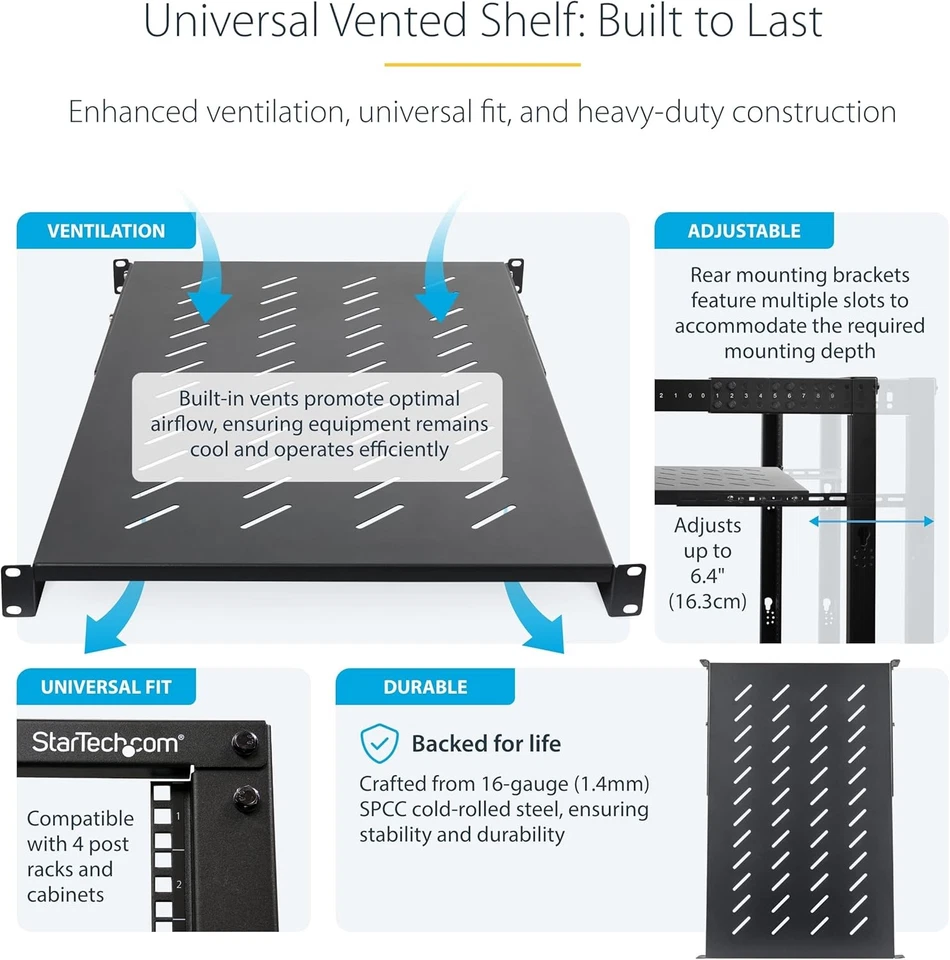 Universal Vented Shelf: Built to Last

Enhanced ventilation, universal fit, and heavy-duty construction

VENTILATION

Built-in vents promote optimal airflow, ensuring equipment remains cool and operates efficiently

ADJUSTABLE

Rear mounting brackets feature multiple slots to accommodate the required mounting depth

2 1 0 0 1 2 3 4 5 6 7 8 9

Adjusts up to 6.4" (16.3cm)

UNIVERSAL FIT

StarTech.com

Compatible with 4 post racks and cabinets

1

2

DURABLE

Backed for life

Crafted from 16-gauge (1.4mm) SPCC cold-rolled steel, ensuring stability and durability