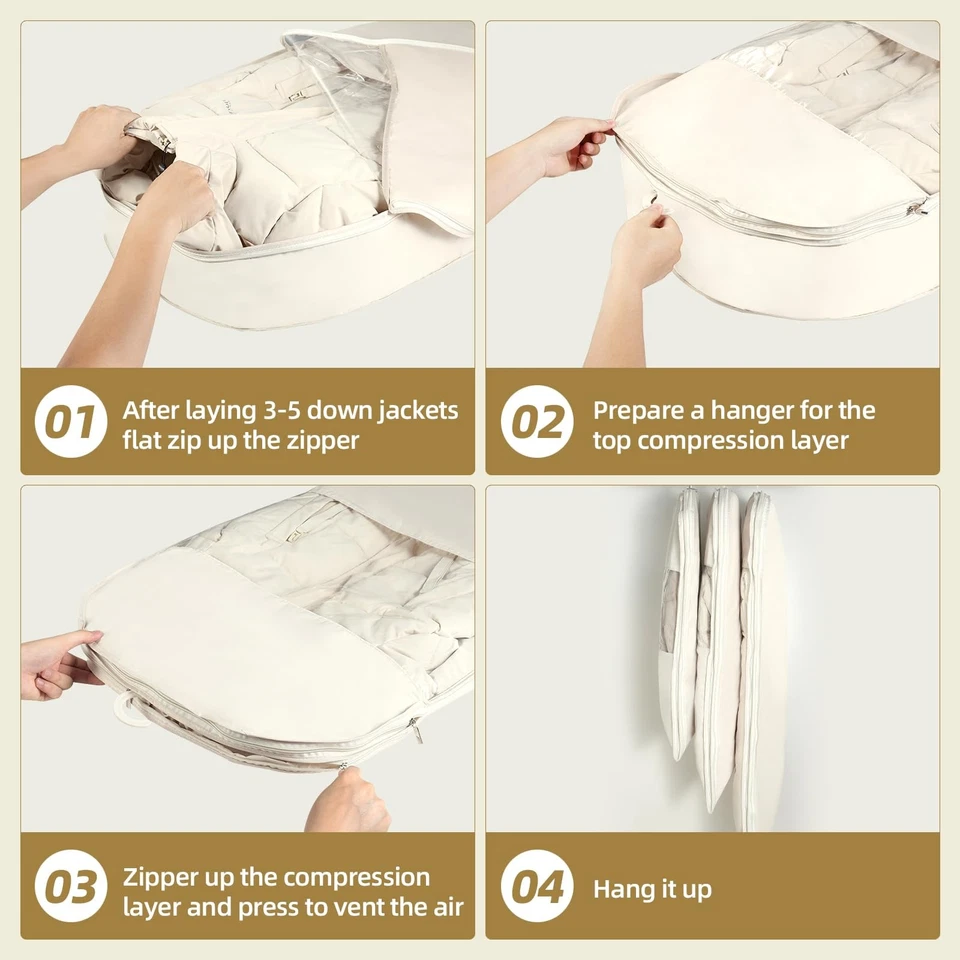 01 After laying 3-5 down jackets flat zip up the zipper

02 Prepare a hanger for the top compression layer

03 Zipper up the compression layer and press to vent the air

04 Hang it up