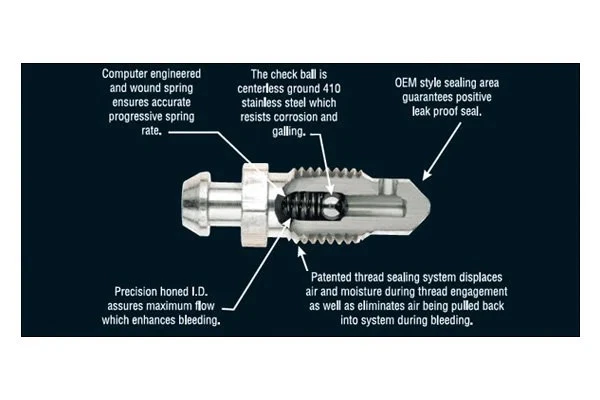 Computer engineered and wound spring ensures accurate progressive spring rate.

The check ball is centerless ground 410 stainless steel which resists corrosion and galling.

OEM style sealing area guarantees positive leak proof seal.

Precision honed I.D. assures maximum flow which enhances bleeding.

Patented thread sealing system displaces air and moisture during thread engagement as well as eliminates air being pulled back into system during bleeding.