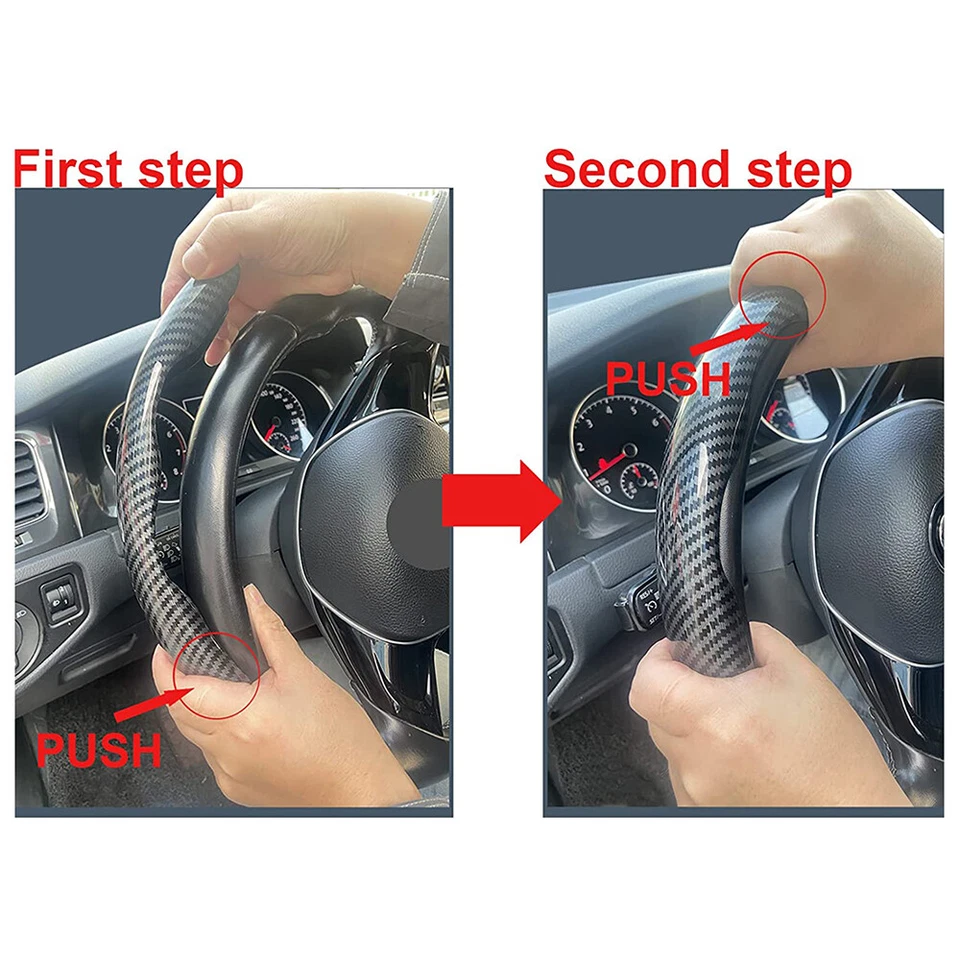 First step

PUSH

Second step

PUSH