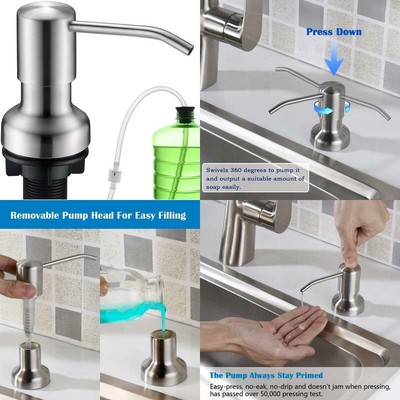 Press Down

Swivels 360 degrees to pump it and output a suitable amount of soap easily.

Removable Pump Head For Easy Filling

The Pump Always Stay Primed

Easy-press, no-eak, no-drip and doesn't jam when pressing, has passed over 50,000 pressing test.