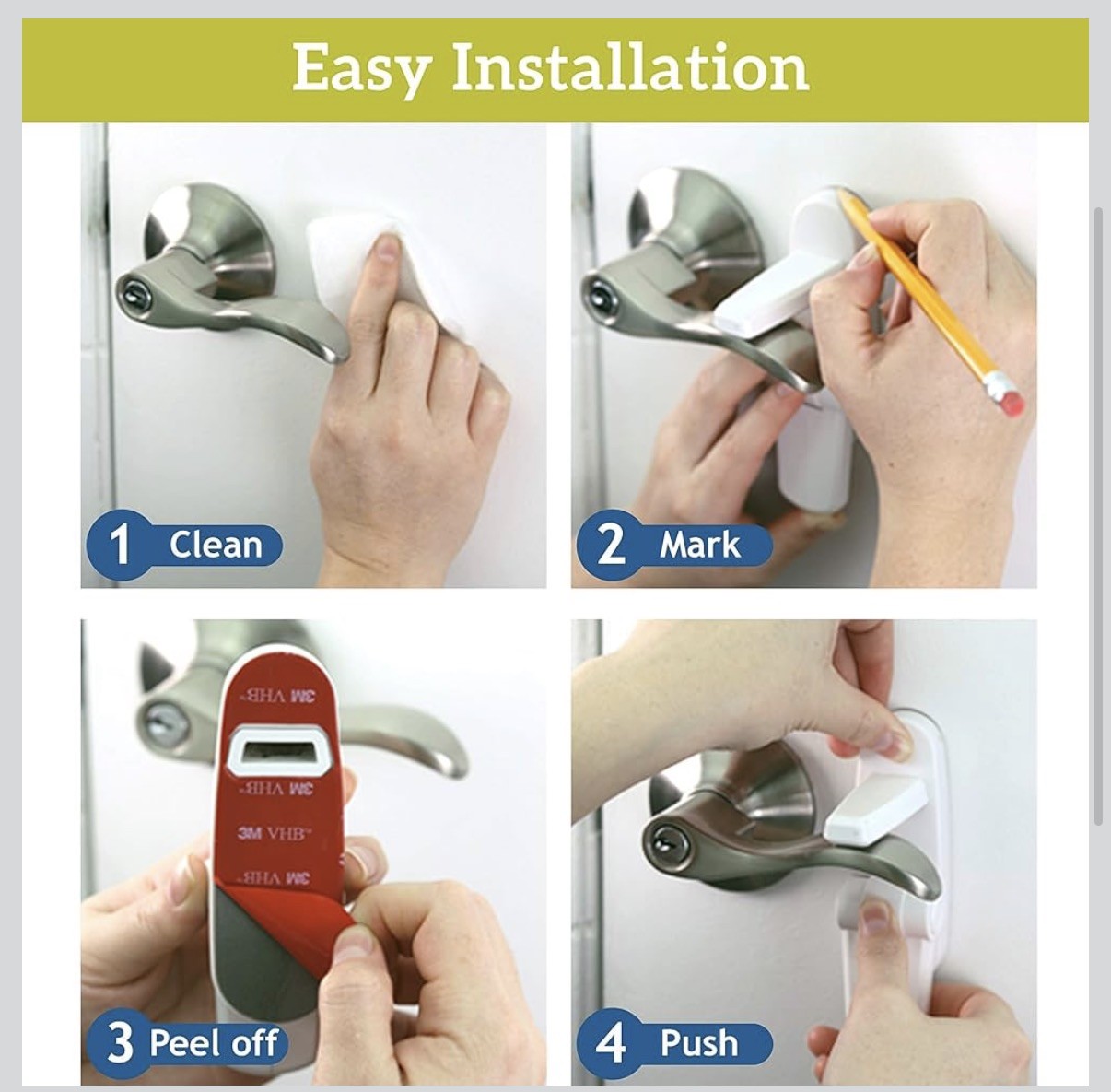 Easy Installation

1 Clean

2 Mark

3M VHB
3M VHB
3M VHB
3M VHB

3 Peel off

4 Push