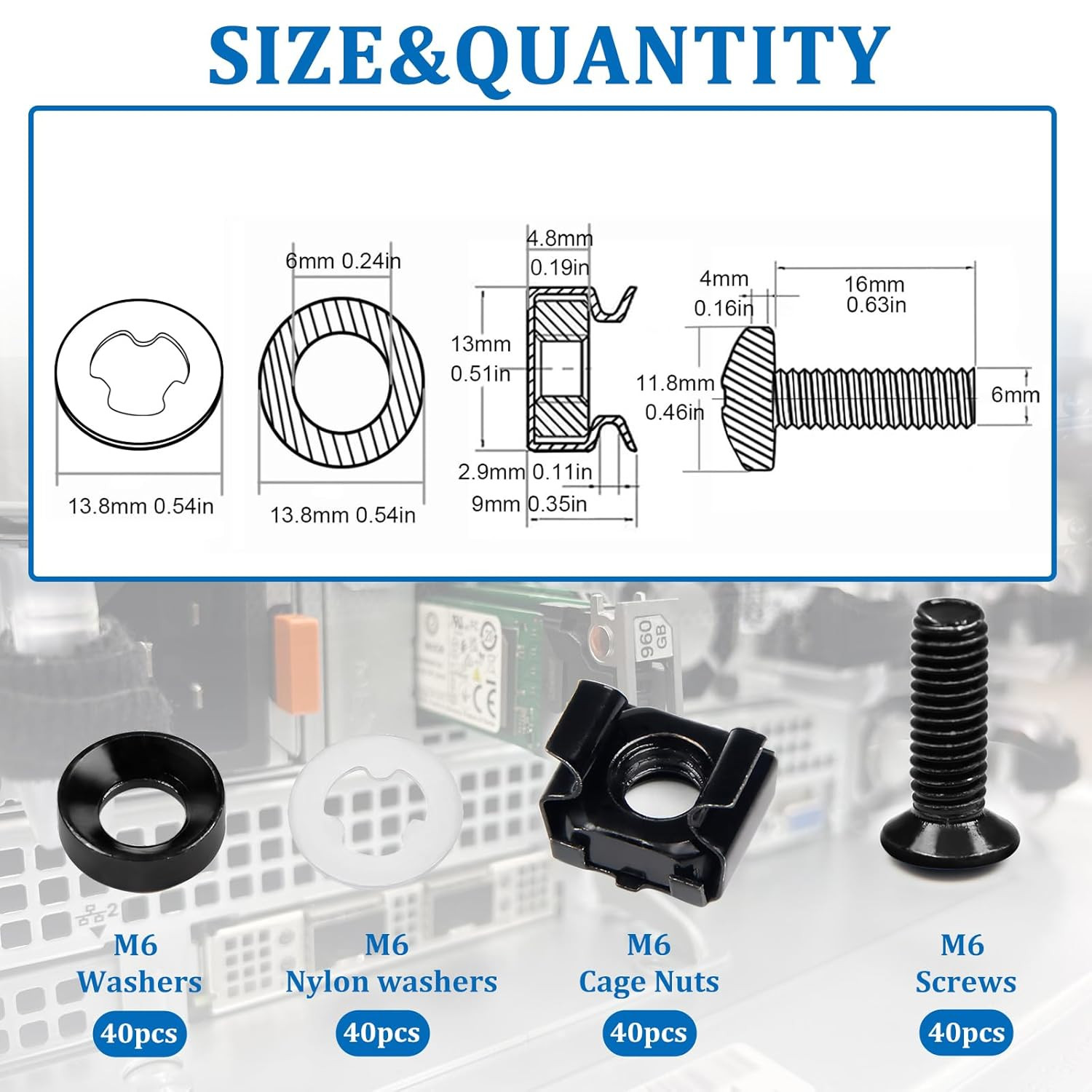 SIZE&QUANTITY

13.8mm 0.54in

6mm 0.24in

13.8mm 0.54in

4.8mm 0.19in

13mm 0.51in

2.9mm 0.11in

9mm 0.35in

4mm 0.16in

16mm 0.63in

11.8mm 0.46in

6mm

960 GB

M6 Washers 40pcs

M6 Nylon washers 40pcs

M6 Cage Nuts 40pcs

M6 Screws 40pcs