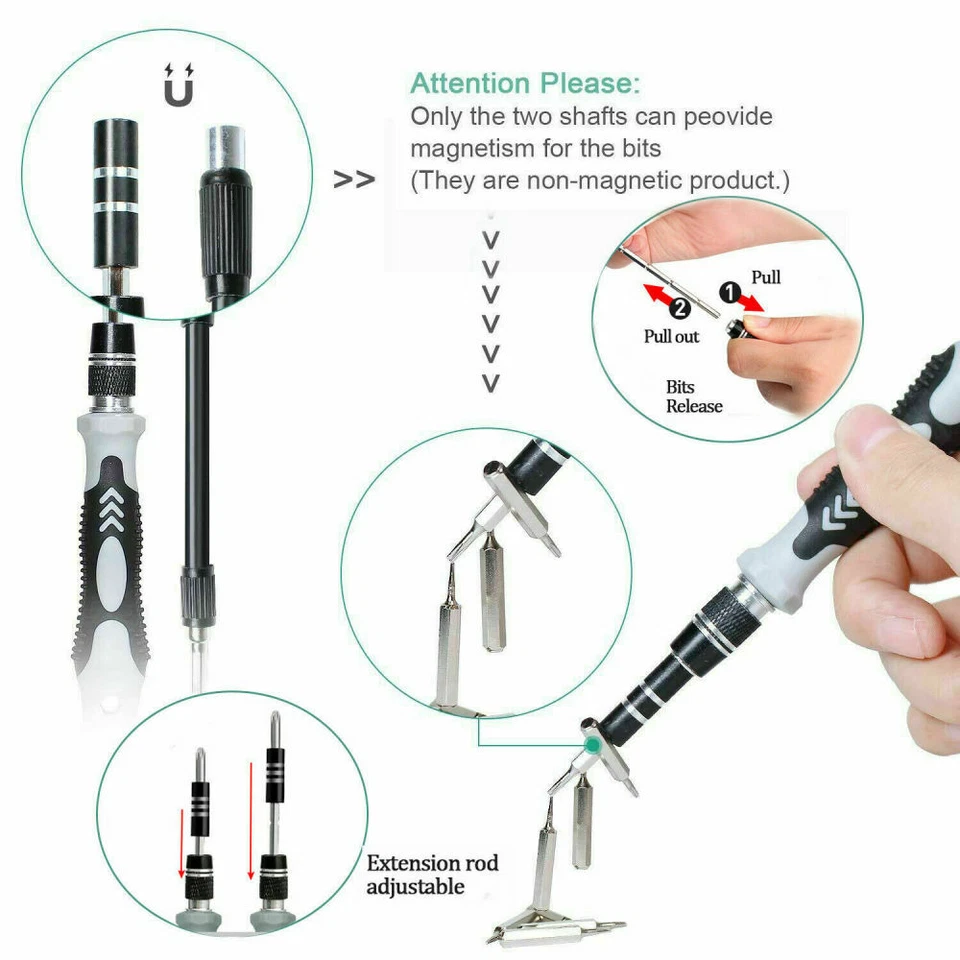 Attention Please:
Only the two shafts can peovide magnetism for the bits
(They are non-magnetic product.)

>>

v
v
v
v
v
v

1 Pull
2 Pull out
Bits Release

Extension rod adjustable