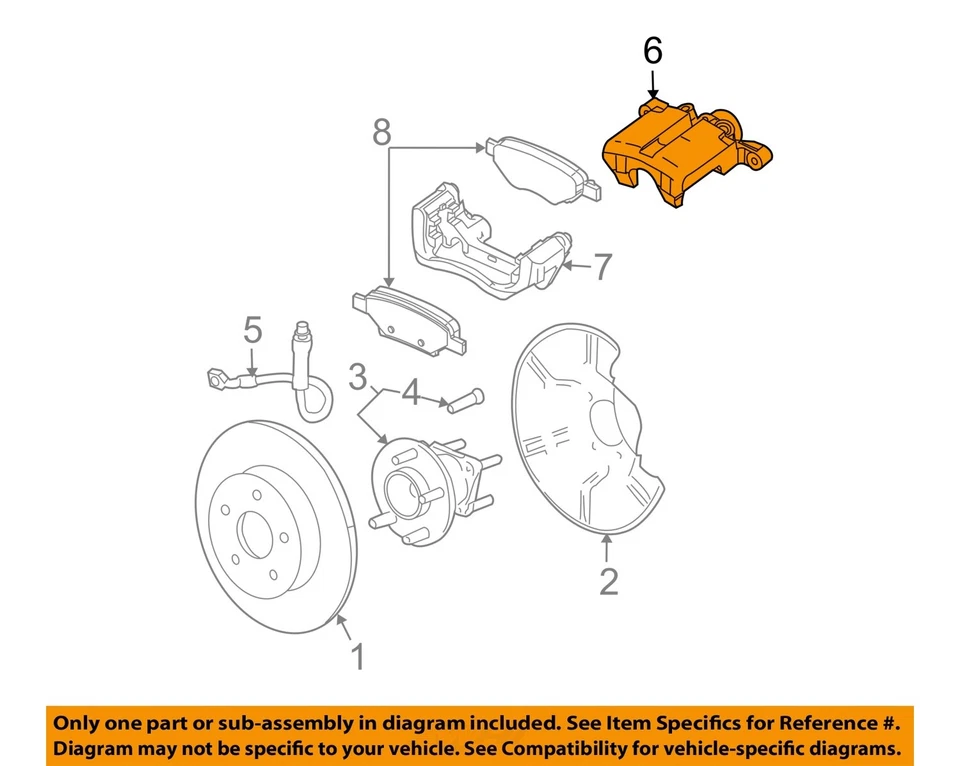 6
8
7
5
3
4
2
1

Only one part or sub-assembly in diagram included. See Item Specifics for Reference #. Diagram may not be specific to your vehicle. See Compatibility for vehicle-specific diagrams.