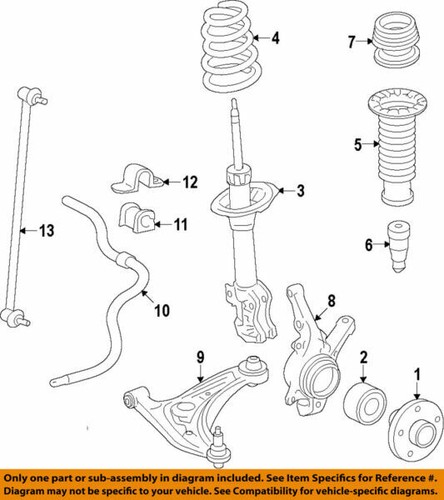 4
7
5
12
3
13
11
6
10
8
9
2
1

Only one part or sub-assembly in diagram included. See Item Specifics for Reference #.
Diagram may not be specific to your vehicle. See Compatibility for vehicle-specific diagrams.