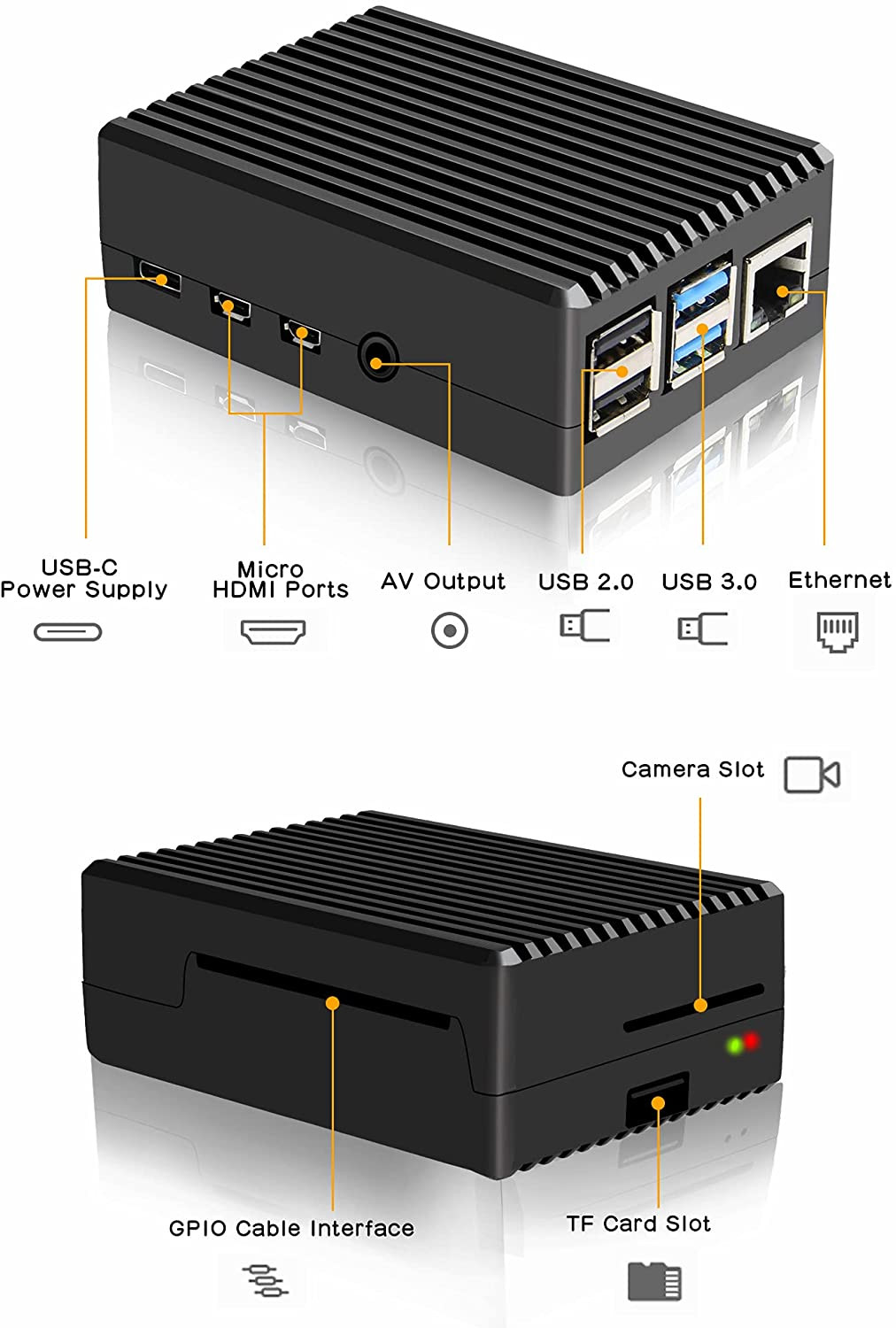 USB-C
Power Supply

Micro
HDMI Ports

AV Output

USB 2.0

USB 3.0

Ethernet

Camera Slot

GPIO Cable Interface

TF Card Slot