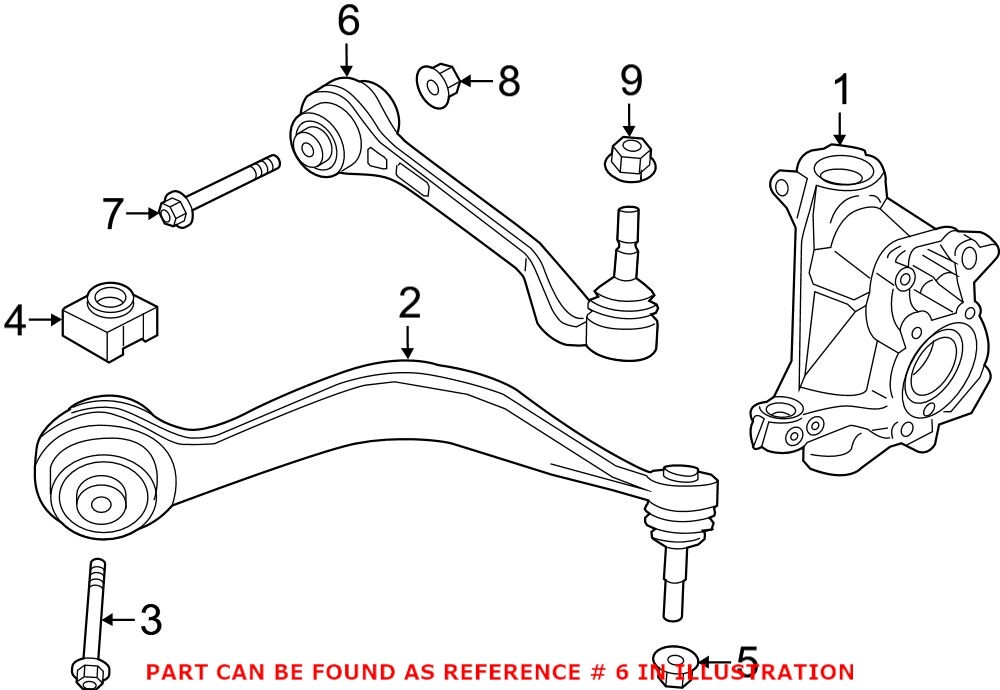 6
8
9
1
7
4
2
3
5
PART CAN BE FOUND AS REFERENCE # 6 IN ILLUSTRATION