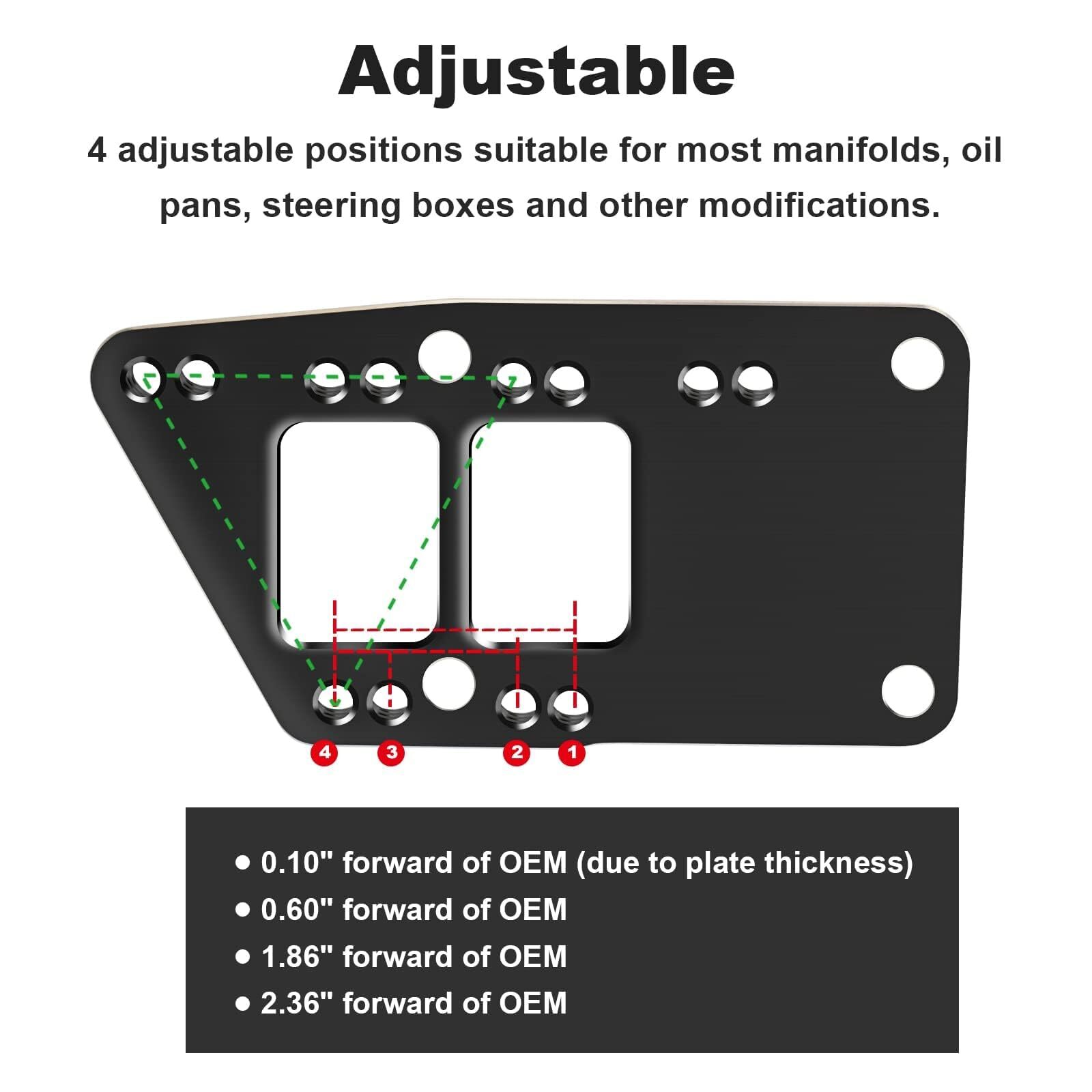 Adjustable

4 adjustable positions suitable for most manifolds, oil pans, steering boxes and other modifications.

4 3 2 1

● 0.10" forward of OEM (due to plate thickness)
● 0.60" forward of OEM
● 1.86" forward of OEM
● 2.36" forward of OEM