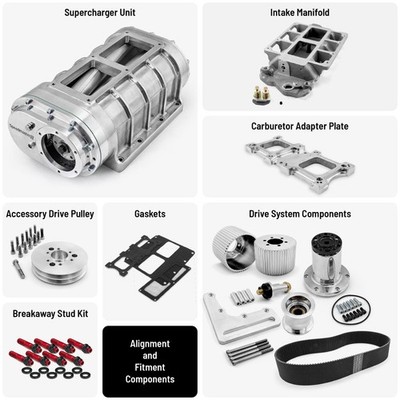 Supercharger Unit

Intake Manifold

Carburetor Adapter Plate

Accessory Drive Pulley

Gaskets

Drive System Components

Breakaway Stud Kit

Alignment and Fitment Components