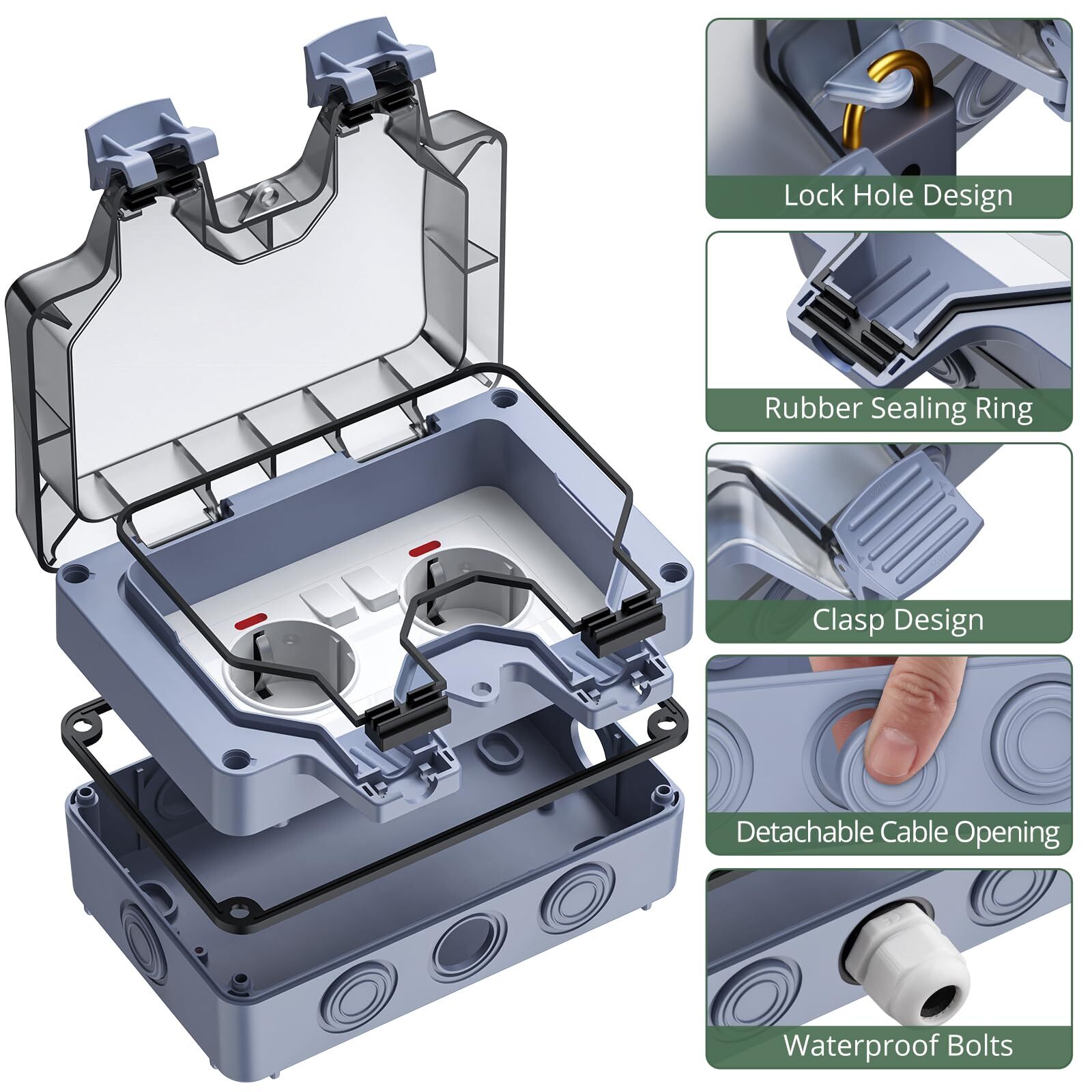 Lock Hole Design

Rubber Sealing Ring

Clasp Design

Detachable Cable Opening

Waterproof Bolts