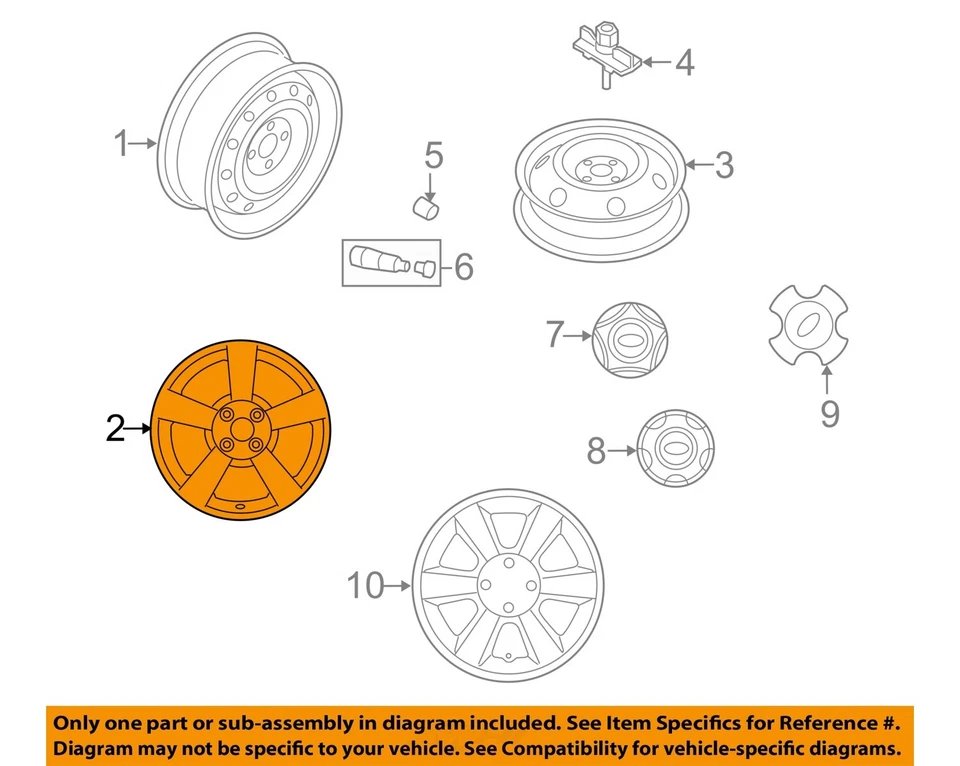 1
4
5
3
6
7
9
2
8
10

Only one part or sub-assembly in diagram included. See Item Specifics for Reference #. Diagram may not be specific to your vehicle. See Compatibility for vehicle-specific diagrams.