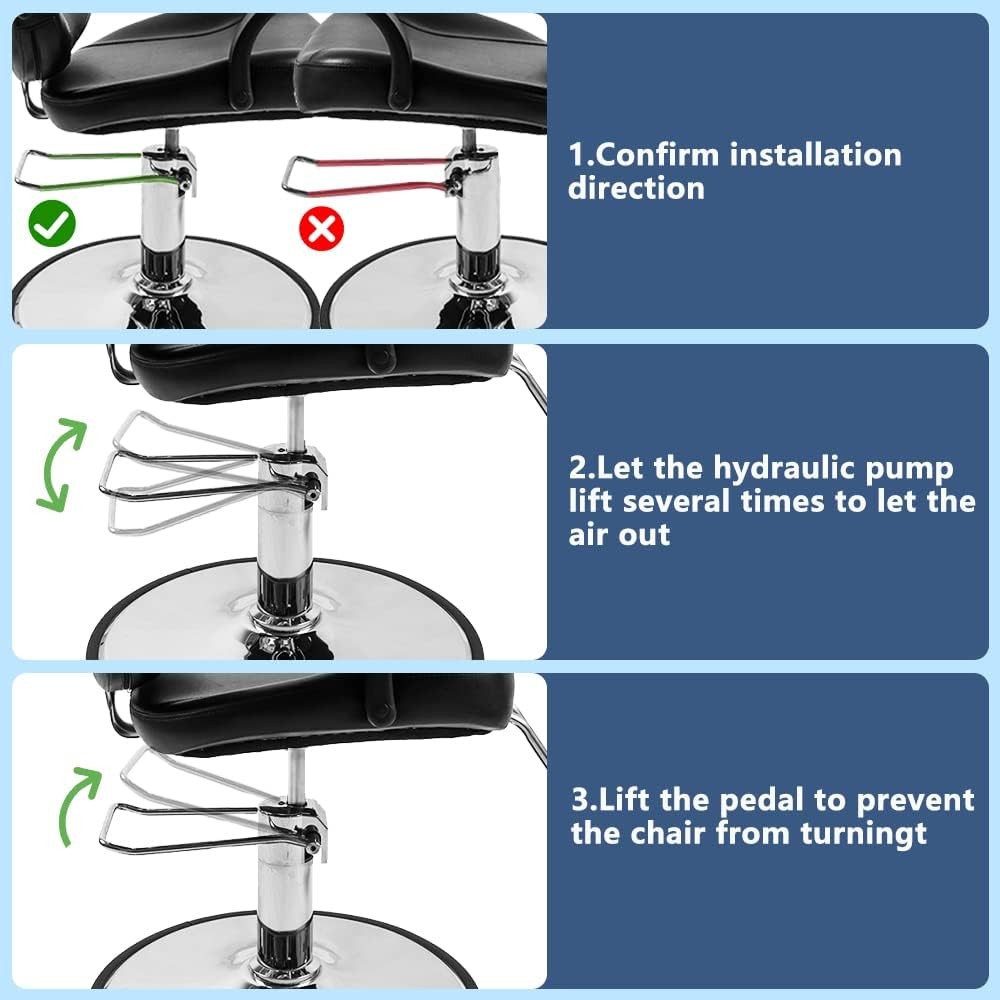 1.Confirm installation direction

2.Let the hydraulic pump lift several times to let the air out

3.Lift the pedal to prevent the chair from turningt