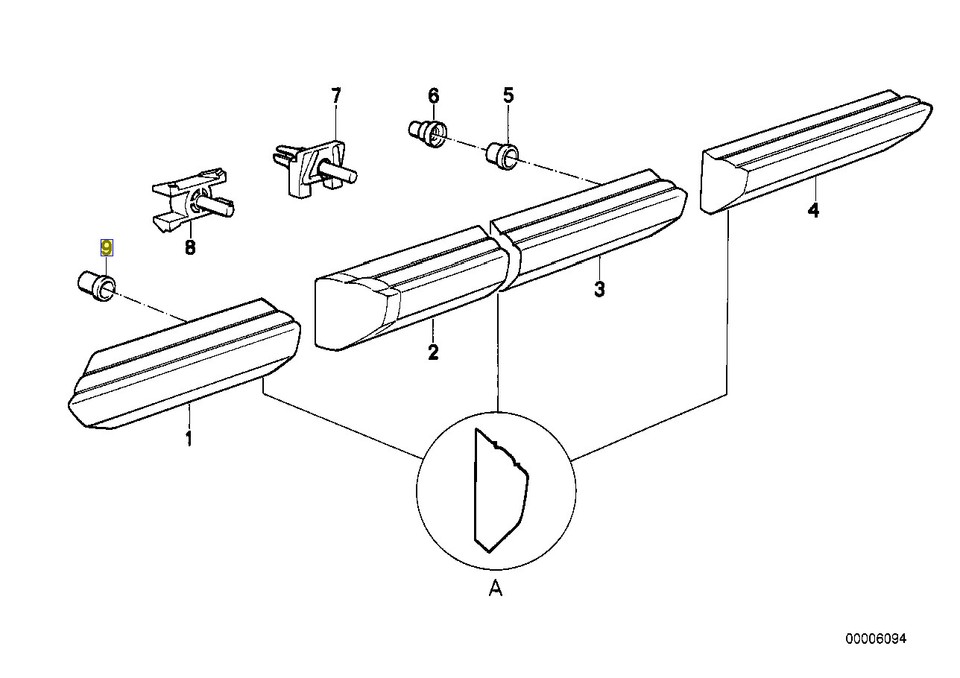 7
6
5
8
9
4
3
2
1
A
00006094