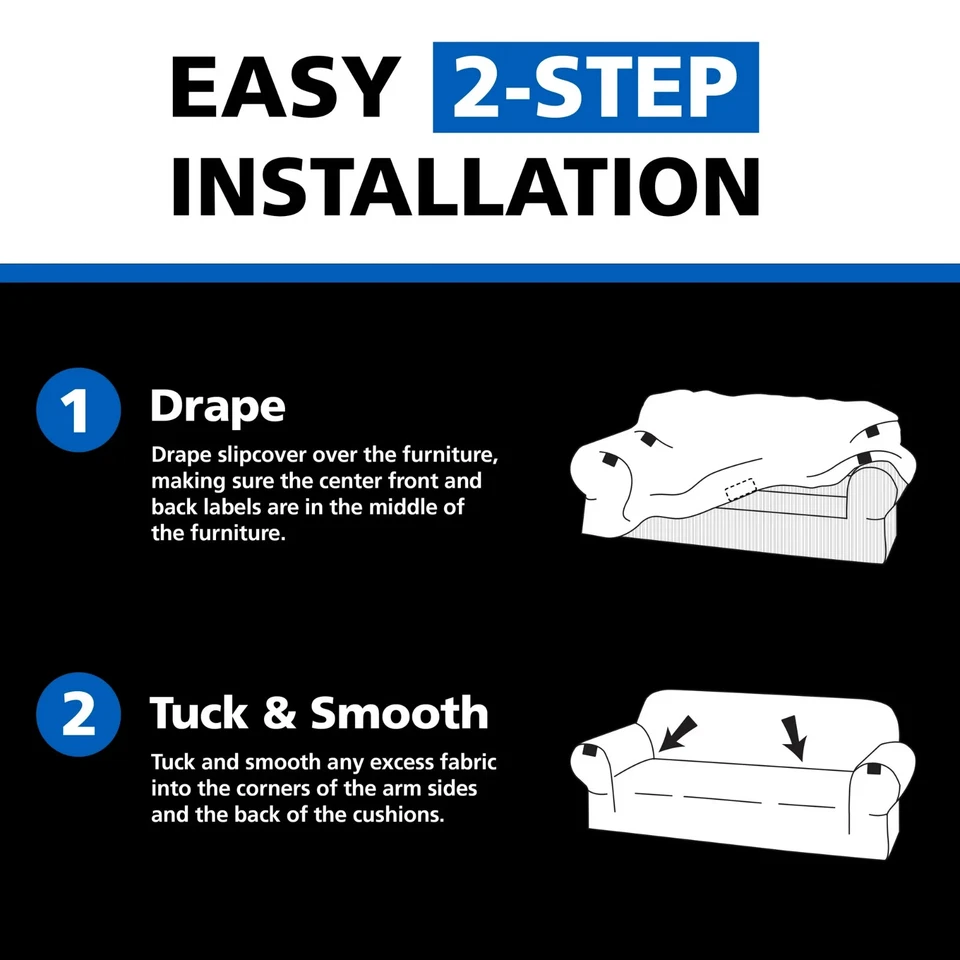 EASY 2-STEP INSTALLATION

1 Drape

Drape slipcover over the furniture, making sure the center front and back labels are in the middle of the furniture.

2 Tuck & Smooth

Tuck and smooth any excess fabric into the corners of the arm sides and the back of the cushions.