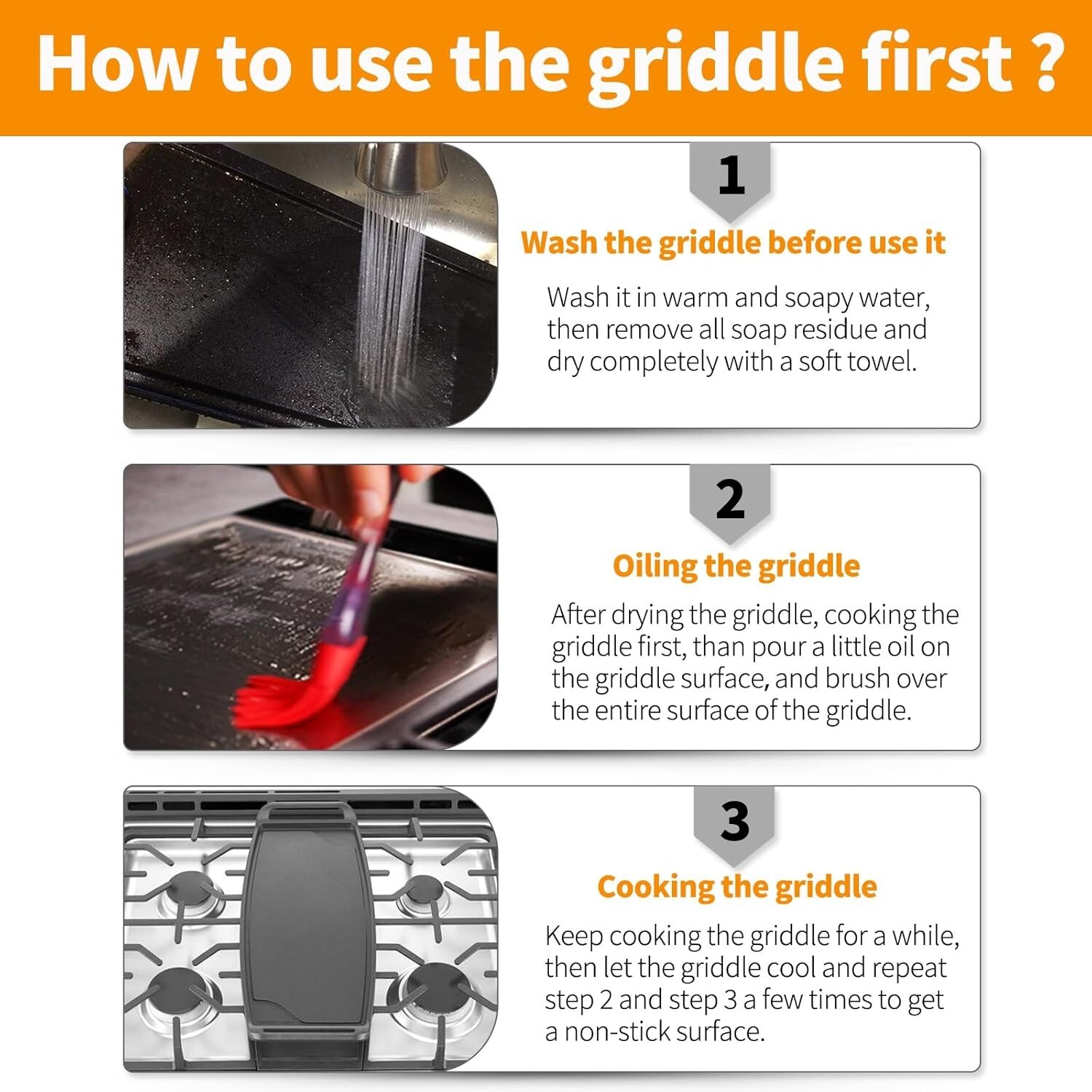 How to use the griddle first ?

1

Wash the griddle before use it

Wash it in warm and soapy water, then remove all soap residue and dry completely with a soft towel.

2

Oiling the griddle

After drying the griddle, cooking the griddle first, than pour a little oil on the griddle surface, and brush over the entire surface of the griddle.

3

Cooking the griddle

Keep cooking the griddle for a while, then let the griddle cool and repeat step 2 and step 3 a few times to get a non-stick surface.