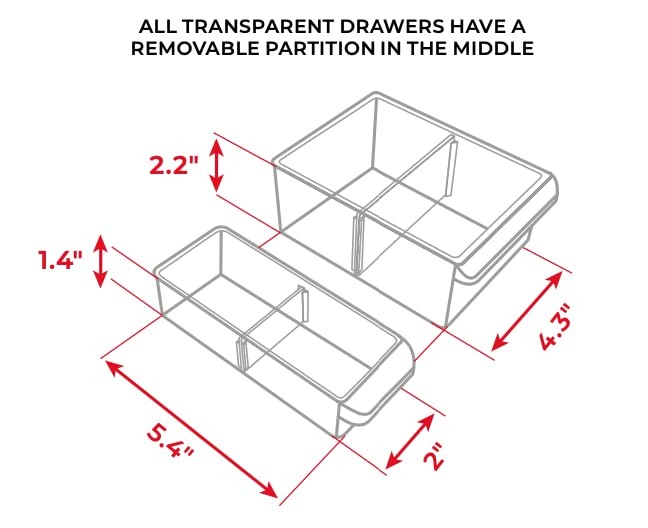 ALL TRANSPARENT DRAWERS HAVE A REMOVABLE PARTITION IN THE MIDDLE

2.2"

1.4"

4.3"

5.4"

2"