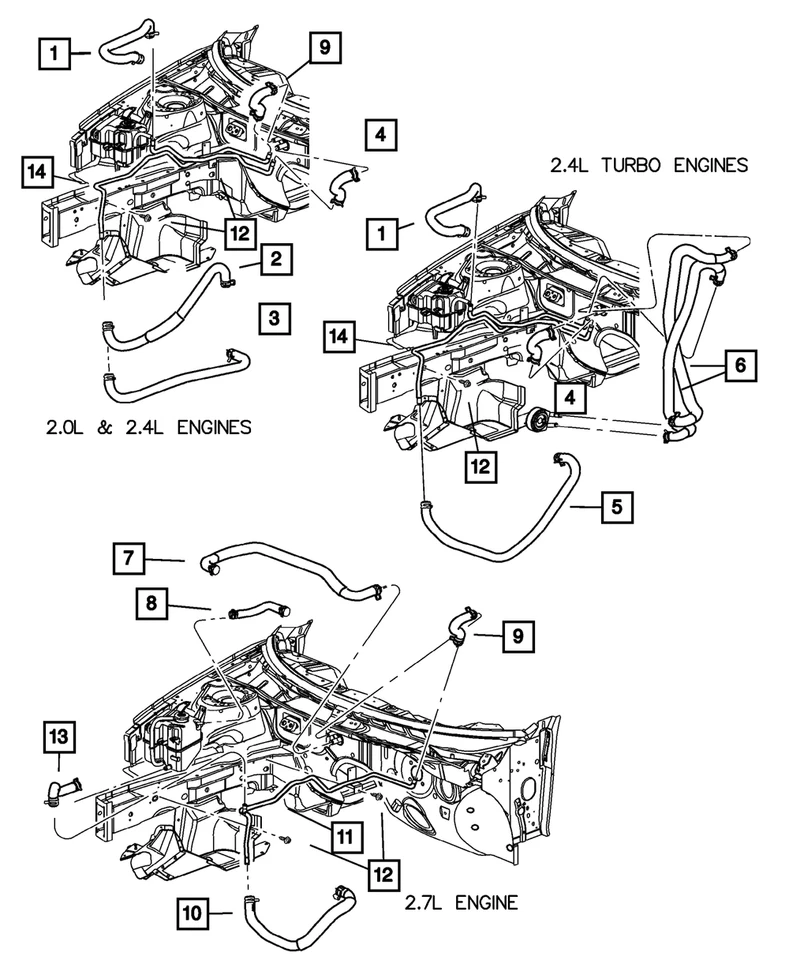 1
9
4
14
12
2
3
2.0L & 2.4L ENGINES

2.4L TURBO ENGINES
1
14
6
4
12
5

7
8
9
13
11
12
10
2.7L ENGINE