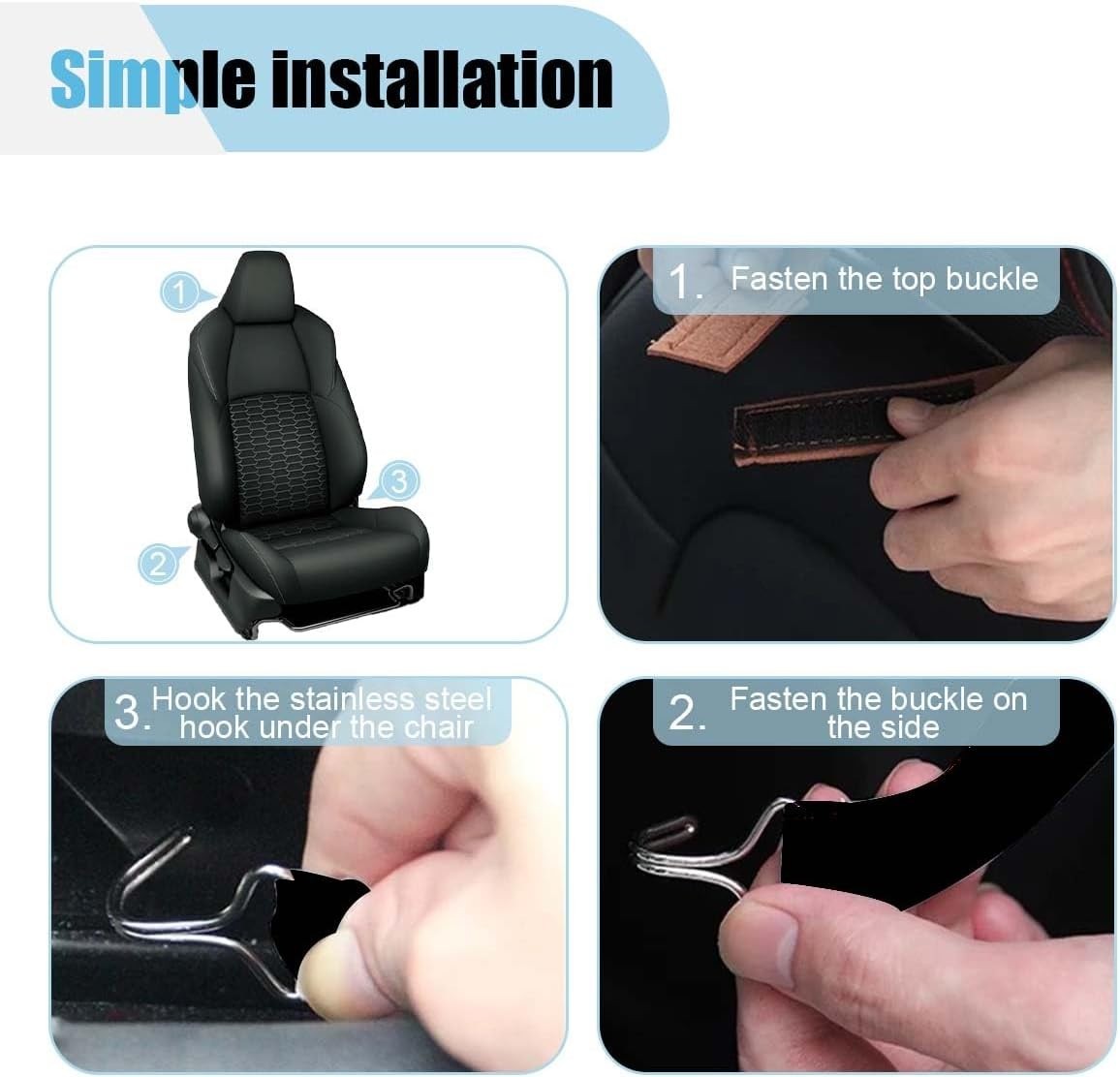 Simple installation

1

3

2

1. Fasten the top buckle

3. Hook the stainless steel hook under the chair

2. Fasten the buckle on the side