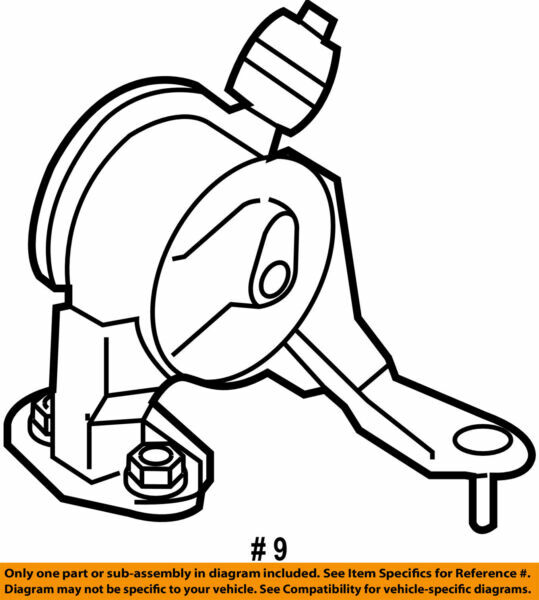 # 9

Only one part or sub-assembly in diagram included. See Item Specifics for Reference #.
Diagram may not be specific to your vehicle. See Compatibility for vehicle-specific diagrams.