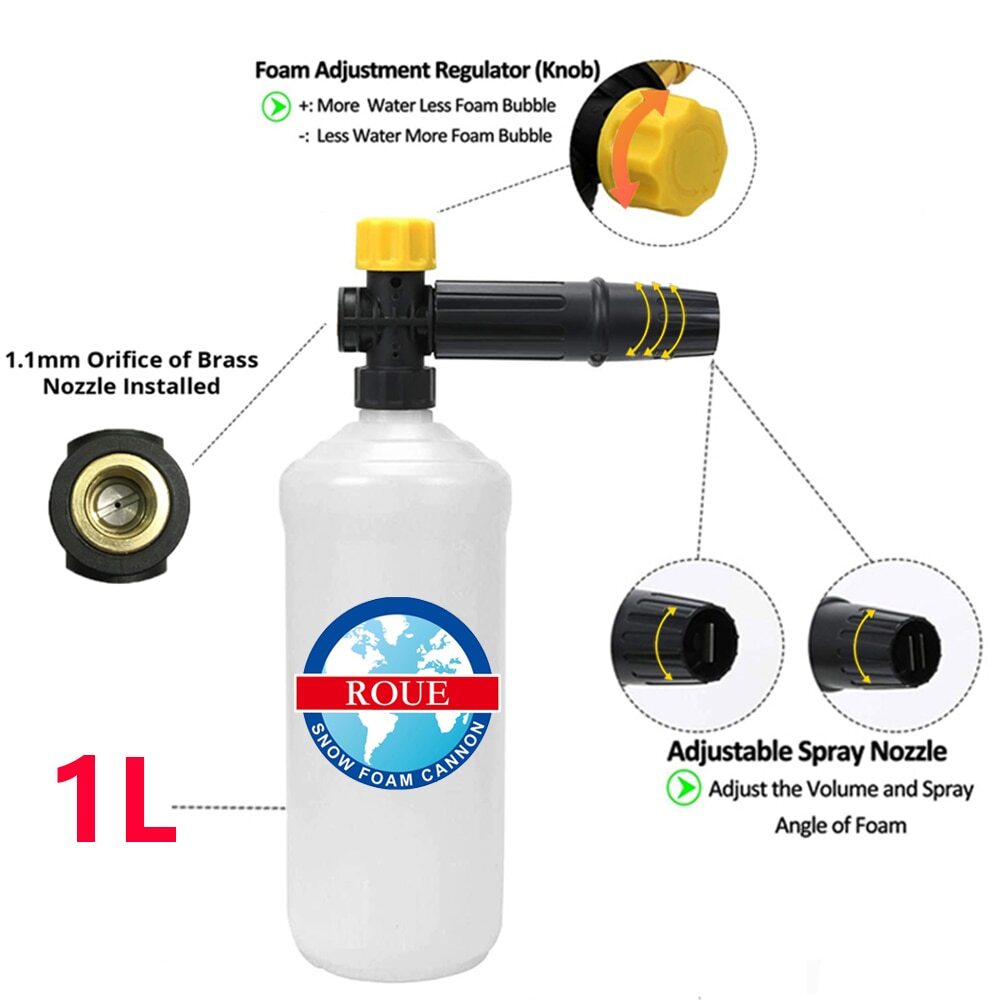 Foam Adjustment Regulator (Knob)
+: More Water Less Foam Bubble
-: Less Water More Foam Bubble

1.1mm Orifice of Brass Nozzle Installed

ROUE
SNOW FOAM CANNON

1L

Adjustable Spray Nozzle
Adjust the Volume and Spray Angle of Foam