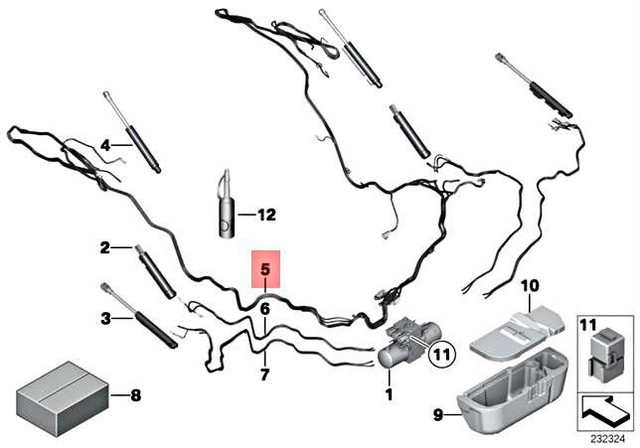 4
12
2
5
6
3
7
10
11
11
1
8
9
232324