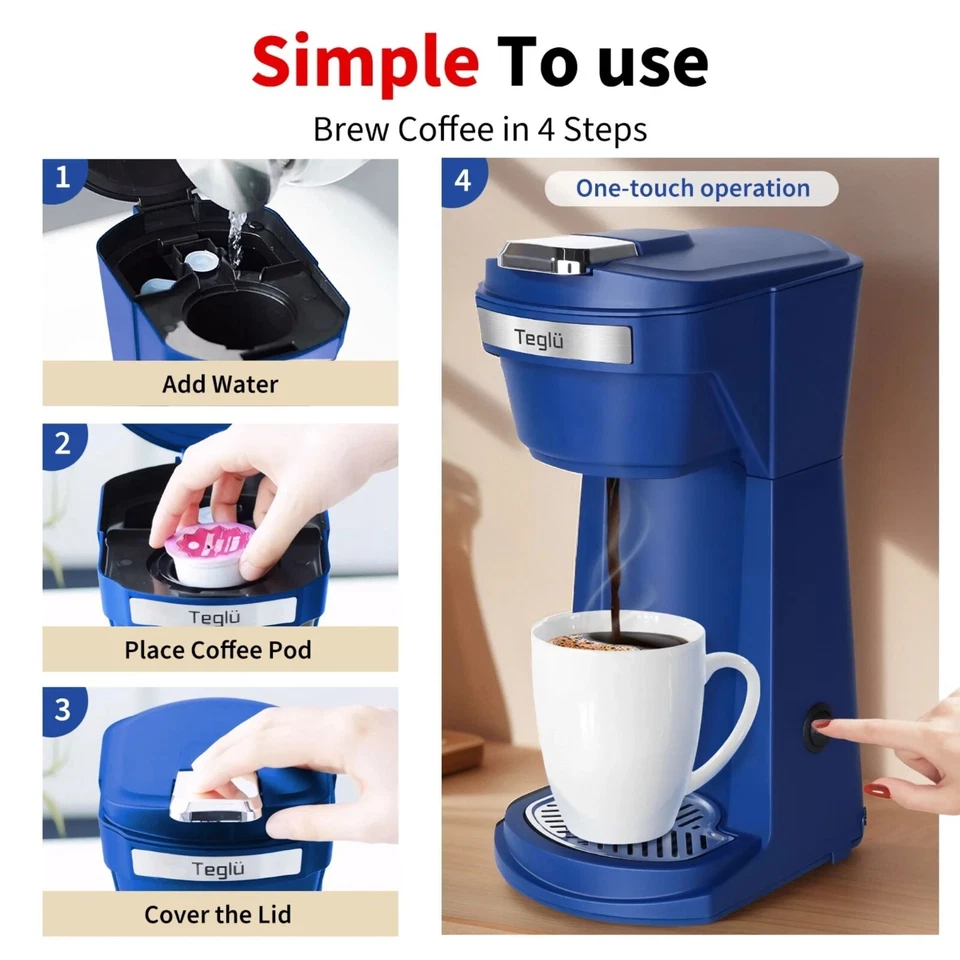 Simple To use
Brew Coffee in 4 Steps

1
Add Water

2
Teglü
Place Coffee Pod

3
Teglü
Cover the Lid

4
One-touch operation
Teglü