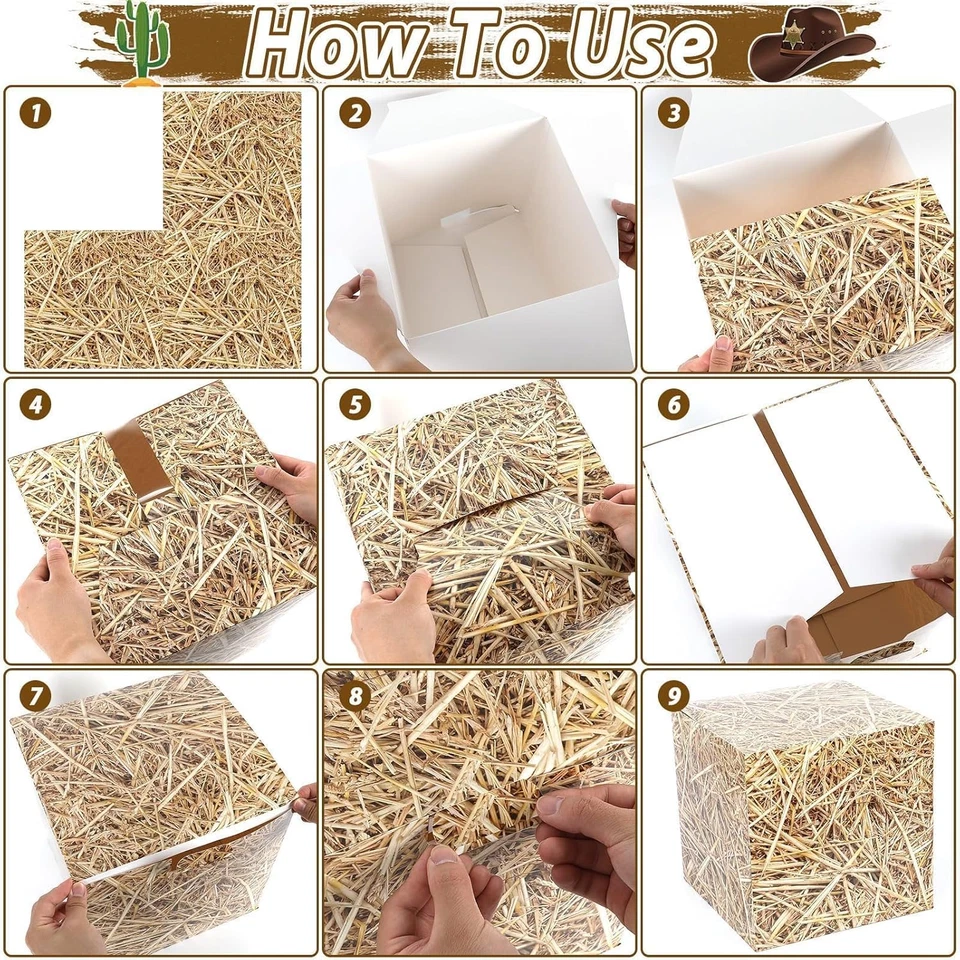 How To Use

1

2

3

4

5

6

7

8

9