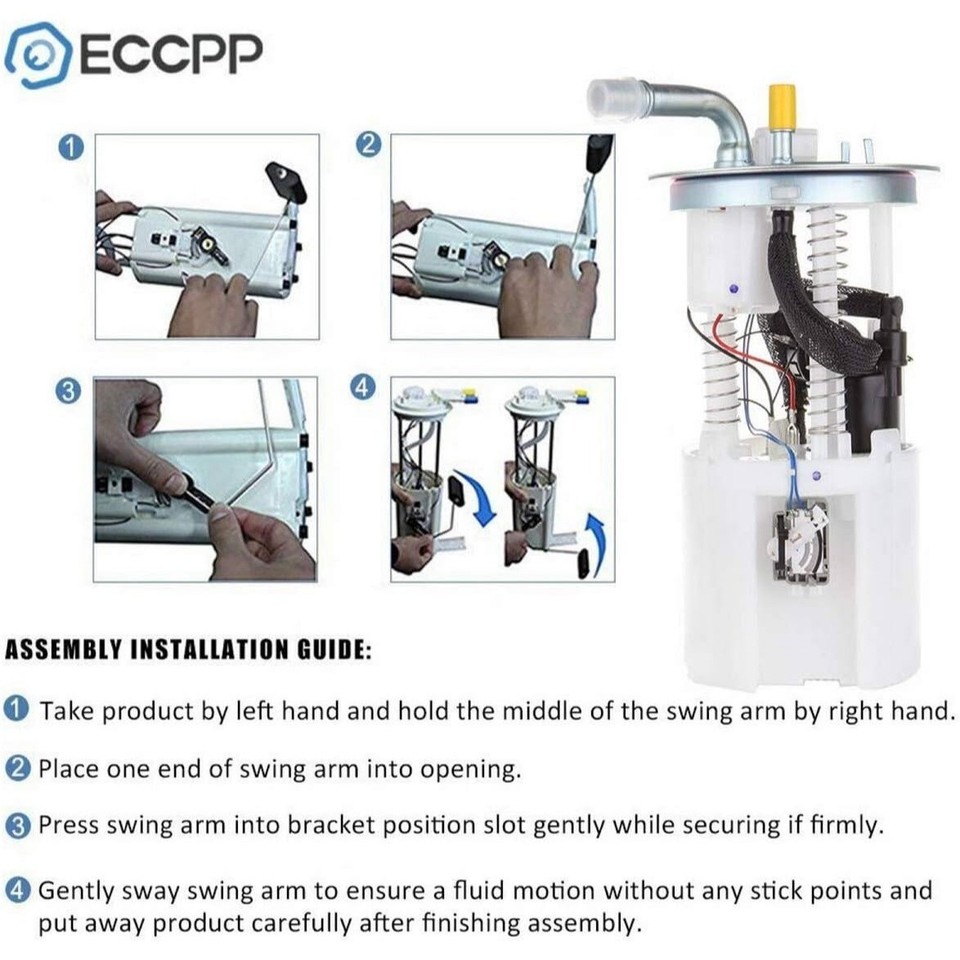 ECCPP

1

2

3

4

ASSEMBLY INSTALLATION GUIDE:

1 Take product by left hand and hold the middle of the swing arm by right hand.

2 Place one end of swing arm into opening.

3 Press swing arm into bracket position slot gently while securing if firmly.

4 Gently sway swing arm to ensure a fluid motion without any stick points and put away product carefully after finishing assembly.