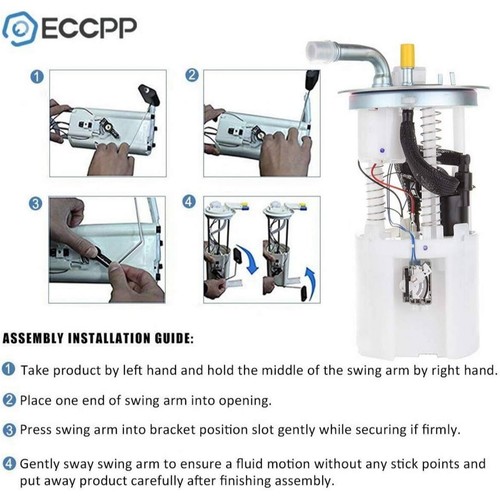 ECCPP

1

2

3

4

ASSEMBLY INSTALLATION GUIDE:

1 Take product by left hand and hold the middle of the swing arm by right hand.

2 Place one end of swing arm into opening.

3 Press swing arm into bracket position slot gently while securing if firmly.

4 Gently sway swing arm to ensure a fluid motion without any stick points and put away product carefully after finishing assembly.